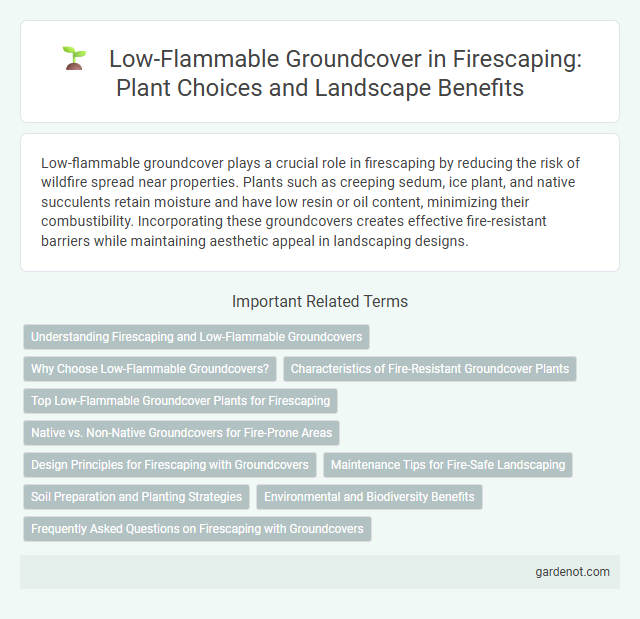 Low-Flammable Groundcover in Firescaping: Plant Choices and Landscape Benefits

Low-flammable groundcover plays a crucial role in firescaping by reducing the risk of wildfire spread near properties. Plants such as creeping sedum, ice plant, and native succulents retain moisture and have low resin or oil content, minimizing their combustibility. Incorporating these groundcovers creates effective fire-resistant barriers while maintaining aesthetic appeal in landscaping designs.

Important Related Terms

Understanding Firescaping and Low-Flammable Groundcovers

Why Choose Low-Flammable Groundcovers?

Characteristics of Fire-Resistant Groundcover Plants

Top Low-Flammable Groundcover Plants for Firescaping

Native vs. Non-Native Groundcovers for Fire-Prone Areas

Design Principles for Firescaping with Groundcovers

Maintenance Tips for Fire-Safe Landscaping

Soil Preparation and Planting Strategies

Environmental and Biodiversity Benefits

Frequently Asked Questions on Firescaping with Groundcovers

gardenot.com