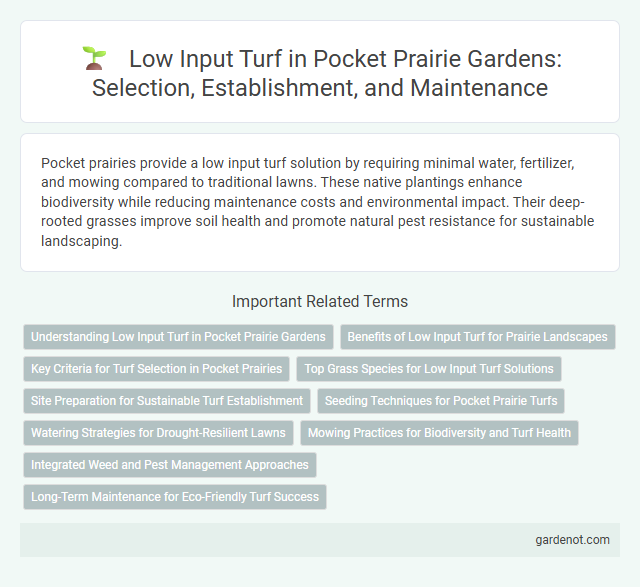 Low Input Turf in Pocket Prairie Gardens: Selection, Establishment, and Maintenance

Pocket prairies provide a low input turf solution by requiring minimal water, fertilizer, and mowing compared to traditional lawns. These native plantings enhance biodiversity while reducing maintenance costs and environmental impact. Their deep-rooted grasses improve soil health and promote natural pest resistance for sustainable landscaping.

Important Related Terms

Understanding Low Input Turf in Pocket Prairie Gardens

Benefits of Low Input Turf for Prairie Landscapes

Key Criteria for Turf Selection in Pocket Prairies

Top Grass Species for Low Input Turf Solutions

Site Preparation for Sustainable Turf Establishment

Seeding Techniques for Pocket Prairie Turfs

Watering Strategies for Drought-Resilient Lawns

Mowing Practices for Biodiversity and Turf Health

Integrated Weed and Pest Management Approaches

Long-Term Maintenance for Eco-Friendly Turf Success

gardenot.com