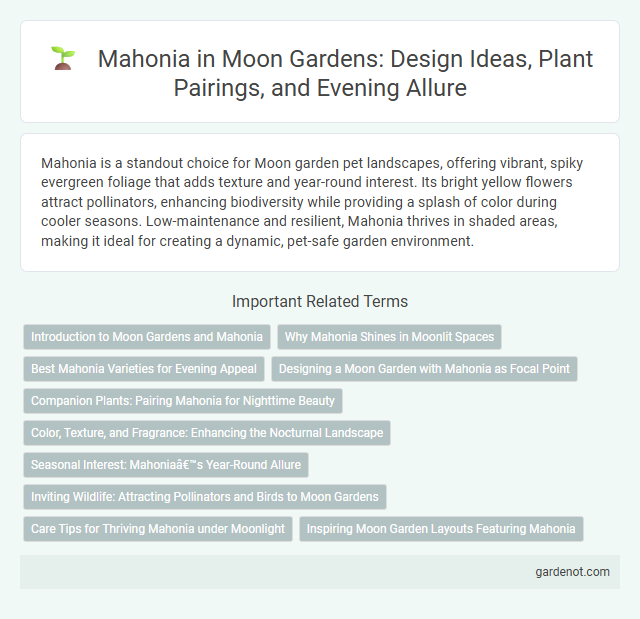 Mahonia in Moon Gardens: Design Ideas, Plant Pairings, and Evening Allure

Mahonia is a standout choice for Moon garden pet landscapes, offering vibrant, spiky evergreen foliage that adds texture and year-round interest. Its bright yellow flowers attract pollinators, enhancing biodiversity while providing a splash of color during cooler seasons. Low-maintenance and resilient, Mahonia thrives in shaded areas, making it ideal for creating a dynamic, pet-safe garden environment.

Important Related Terms

Introduction to Moon Gardens and Mahonia

Why Mahonia Shines in Moonlit Spaces

Best Mahonia Varieties for Evening Appeal

Designing a Moon Garden with Mahonia as Focal Point

Companion Plants: Pairing Mahonia for Nighttime Beauty

Color, Texture, and Fragrance: Enhancing the Nocturnal Landscape

Seasonal Interest: Mahoniaâ€™s Year-Round Allure

Inviting Wildlife: Attracting Pollinators and Birds to Moon Gardens

Care Tips for Thriving Mahonia under Moonlight

Inspiring Moon Garden Layouts Featuring Mahonia

gardenot.com