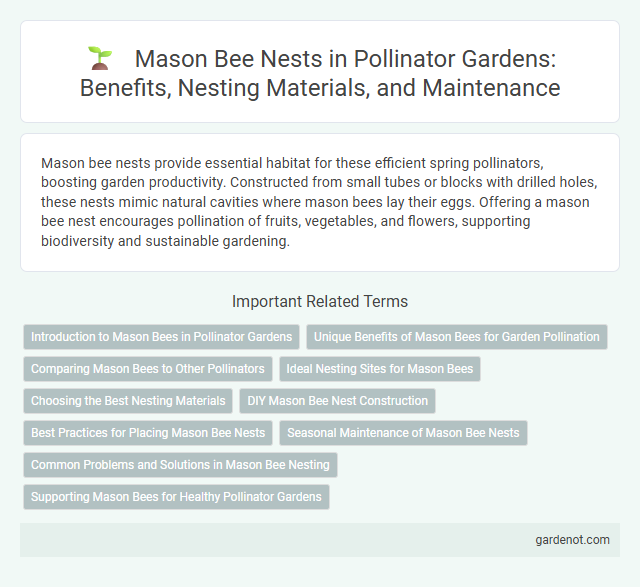 Mason Bee Nests in Pollinator Gardens: Benefits, Nesting Materials, and Maintenance

Mason bee nests provide essential habitat for these efficient spring pollinators, boosting garden productivity. Constructed from small tubes or blocks with drilled holes, these nests mimic natural cavities where mason bees lay their eggs. Offering a mason bee nest encourages pollination of fruits, vegetables, and flowers, supporting biodiversity and sustainable gardening.

Important Related Terms

Introduction to Mason Bees in Pollinator Gardens

Unique Benefits of Mason Bees for Garden Pollination

Comparing Mason Bees to Other Pollinators

Ideal Nesting Sites for Mason Bees

Choosing the Best Nesting Materials

DIY Mason Bee Nest Construction

Best Practices for Placing Mason Bee Nests

Seasonal Maintenance of Mason Bee Nests

Common Problems and Solutions in Mason Bee Nesting

Supporting Mason Bees for Healthy Pollinator Gardens

gardenot.com