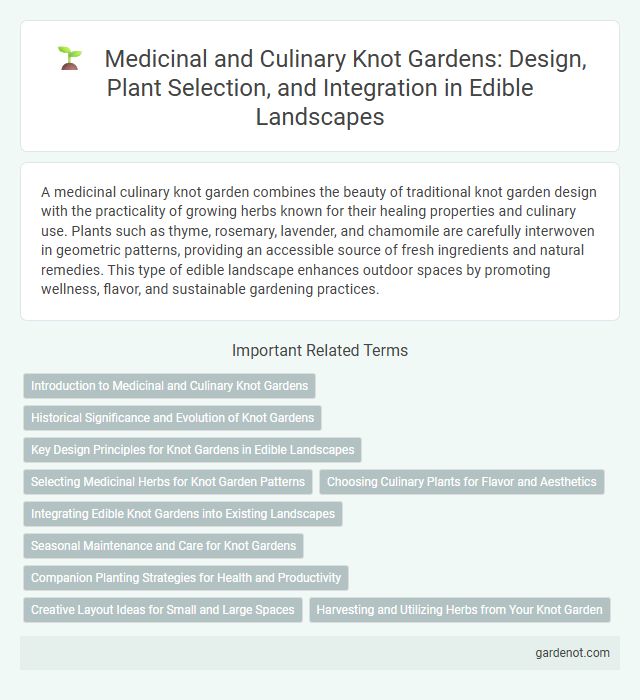 Medicinal and Culinary Knot Gardens: Design, Plant Selection, and Integration in Edible Landscapes

A medicinal culinary knot garden combines the beauty of traditional knot garden design with the practicality of growing herbs known for their healing properties and culinary use. Plants such as thyme, rosemary, lavender, and chamomile are carefully interwoven in geometric patterns, providing an accessible source of fresh ingredients and natural remedies. This type of edible landscape enhances outdoor spaces by promoting wellness, flavor, and sustainable gardening practices.

Important Related Terms

Introduction to Medicinal and Culinary Knot Gardens

Historical Significance and Evolution of Knot Gardens

Key Design Principles for Knot Gardens in Edible Landscapes

Selecting Medicinal Herbs for Knot Garden Patterns

Choosing Culinary Plants for Flavor and Aesthetics

Integrating Edible Knot Gardens into Existing Landscapes

Seasonal Maintenance and Care for Knot Gardens

Companion Planting Strategies for Health and Productivity

Creative Layout Ideas for Small and Large Spaces

Harvesting and Utilizing Herbs from Your Knot Garden

gardenot.com