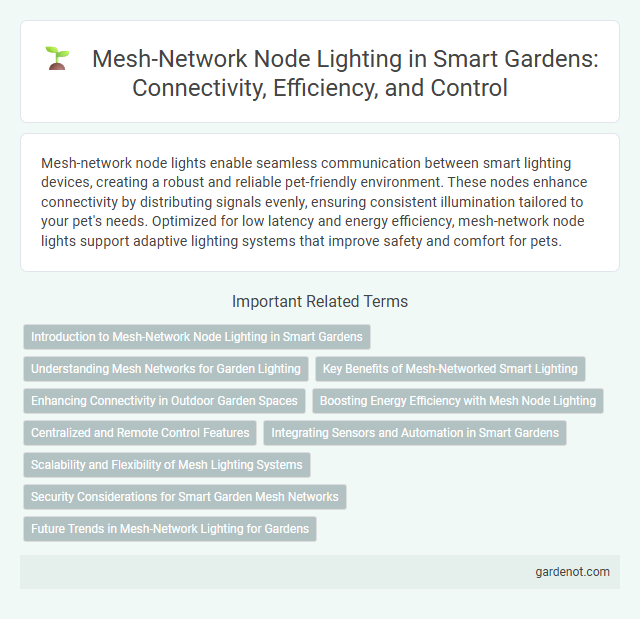 Mesh-Network Node Lighting in Smart Gardens: Connectivity, Efficiency, and Control

Mesh-network node lights enable seamless communication between smart lighting devices, creating a robust and reliable pet-friendly environment. These nodes enhance connectivity by distributing signals evenly, ensuring consistent illumination tailored to your pet's needs. Optimized for low latency and energy efficiency, mesh-network node lights support adaptive lighting systems that improve safety and comfort for pets.

Important Related Terms

Introduction to Mesh-Network Node Lighting in Smart Gardens

Understanding Mesh Networks for Garden Lighting

Key Benefits of Mesh-Networked Smart Lighting

Enhancing Connectivity in Outdoor Garden Spaces

Boosting Energy Efficiency with Mesh Node Lighting

Centralized and Remote Control Features

Integrating Sensors and Automation in Smart Gardens

Scalability and Flexibility of Mesh Lighting Systems

Security Considerations for Smart Garden Mesh Networks

Future Trends in Mesh-Network Lighting for Gardens

gardenot.com