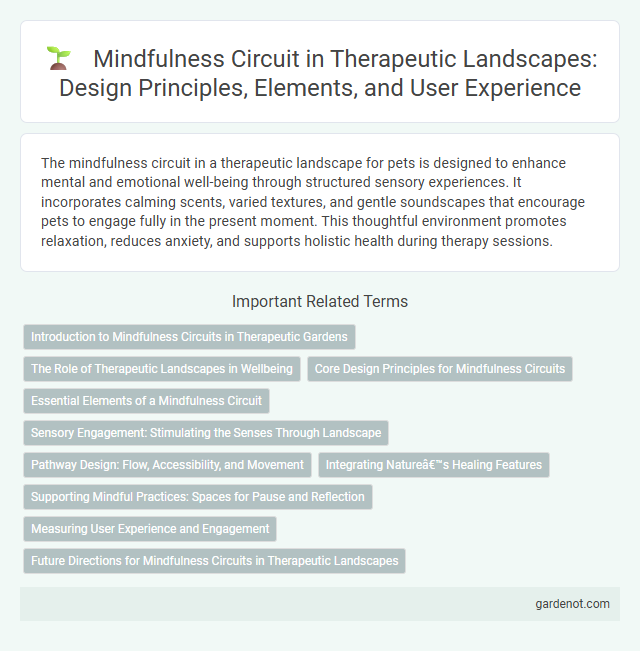 Mindfulness Circuit in Therapeutic Landscapes: Design Principles, Elements, and User Experience

The mindfulness circuit in a therapeutic landscape for pets is designed to enhance mental and emotional well-being through structured sensory experiences. It incorporates calming scents, varied textures, and gentle soundscapes that encourage pets to engage fully in the present moment. This thoughtful environment promotes relaxation, reduces anxiety, and supports holistic health during therapy sessions.

Important Related Terms

Introduction to Mindfulness Circuits in Therapeutic Gardens

The Role of Therapeutic Landscapes in Wellbeing

Core Design Principles for Mindfulness Circuits

Essential Elements of a Mindfulness Circuit

Sensory Engagement: Stimulating the Senses Through Landscape

Pathway Design: Flow, Accessibility, and Movement

Integrating Natureâ€™s Healing Features

Supporting Mindful Practices: Spaces for Pause and Reflection

Measuring User Experience and Engagement

Future Directions for Mindfulness Circuits in Therapeutic Landscapes

gardenot.com