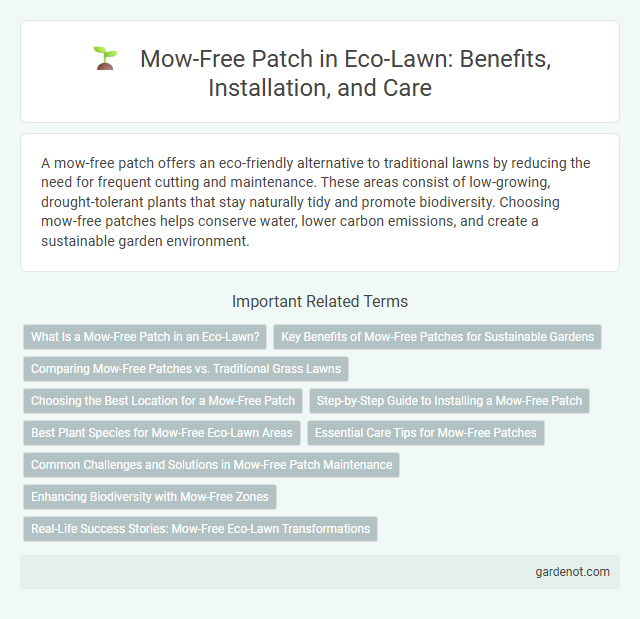 Mow-Free Patch in Eco-Lawn: Benefits, Installation, and Care

A mow-free patch offers an eco-friendly alternative to traditional lawns by reducing the need for frequent cutting and maintenance. These areas consist of low-growing, drought-tolerant plants that stay naturally tidy and promote biodiversity. Choosing mow-free patches helps conserve water, lower carbon emissions, and create a sustainable garden environment.

Important Related Terms

What Is a Mow-Free Patch in an Eco-Lawn?

Key Benefits of Mow-Free Patches for Sustainable Gardens

Comparing Mow-Free Patches vs. Traditional Grass Lawns

Choosing the Best Location for a Mow-Free Patch

Step-by-Step Guide to Installing a Mow-Free Patch

Best Plant Species for Mow-Free Eco-Lawn Areas

Essential Care Tips for Mow-Free Patches

Common Challenges and Solutions in Mow-Free Patch Maintenance

Enhancing Biodiversity with Mow-Free Zones

Real-Life Success Stories: Mow-Free Eco-Lawn Transformations

gardenot.com