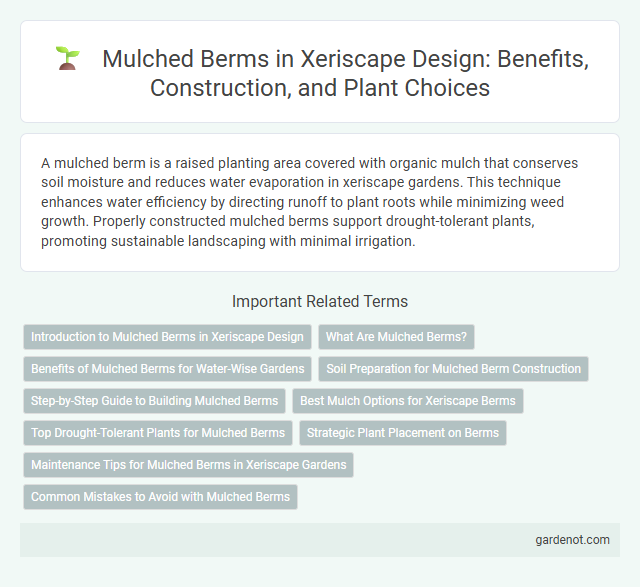 Mulched Berms in Xeriscape Design: Benefits, Construction, and Plant Choices

A mulched berm is a raised planting area covered with organic mulch that conserves soil moisture and reduces water evaporation in xeriscape gardens. This technique enhances water efficiency by directing runoff to plant roots while minimizing weed growth. Properly constructed mulched berms support drought-tolerant plants, promoting sustainable landscaping with minimal irrigation.

Important Related Terms

Introduction to Mulched Berms in Xeriscape Design

What Are Mulched Berms?

Benefits of Mulched Berms for Water-Wise Gardens

Soil Preparation for Mulched Berm Construction

Step-by-Step Guide to Building Mulched Berms

Best Mulch Options for Xeriscape Berms

Top Drought-Tolerant Plants for Mulched Berms

Strategic Plant Placement on Berms

Maintenance Tips for Mulched Berms in Xeriscape Gardens

Common Mistakes to Avoid with Mulched Berms

gardenot.com