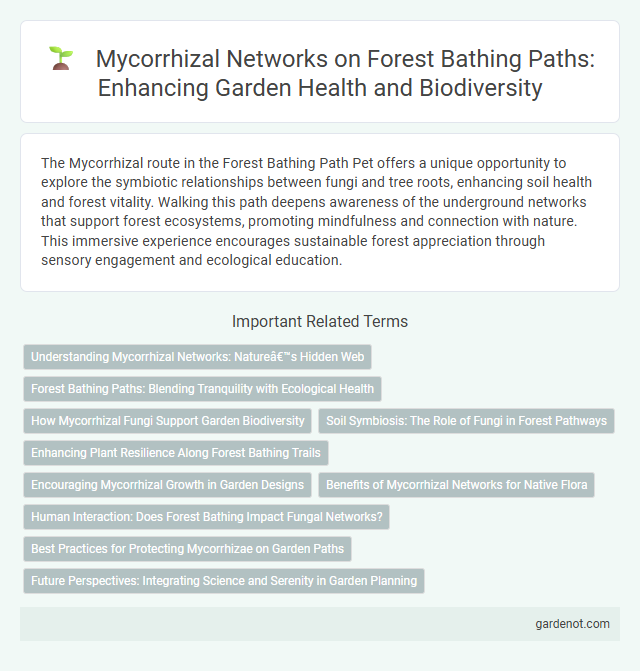 Mycorrhizal Networks on Forest Bathing Paths: Enhancing Garden Health and Biodiversity

The Mycorrhizal route in the Forest Bathing Path Pet offers a unique opportunity to explore the symbiotic relationships between fungi and tree roots, enhancing soil health and forest vitality. Walking this path deepens awareness of the underground networks that support forest ecosystems, promoting mindfulness and connection with nature. This immersive experience encourages sustainable forest appreciation through sensory engagement and ecological education.

Important Related Terms

Understanding Mycorrhizal Networks: Natureâ€™s Hidden Web

Forest Bathing Paths: Blending Tranquility with Ecological Health

How Mycorrhizal Fungi Support Garden Biodiversity

Soil Symbiosis: The Role of Fungi in Forest Pathways

Enhancing Plant Resilience Along Forest Bathing Trails

Encouraging Mycorrhizal Growth in Garden Designs

Benefits of Mycorrhizal Networks for Native Flora

Human Interaction: Does Forest Bathing Impact Fungal Networks?

Best Practices for Protecting Mycorrhizae on Garden Paths

Future Perspectives: Integrating Science and Serenity in Garden Planning

gardenot.com