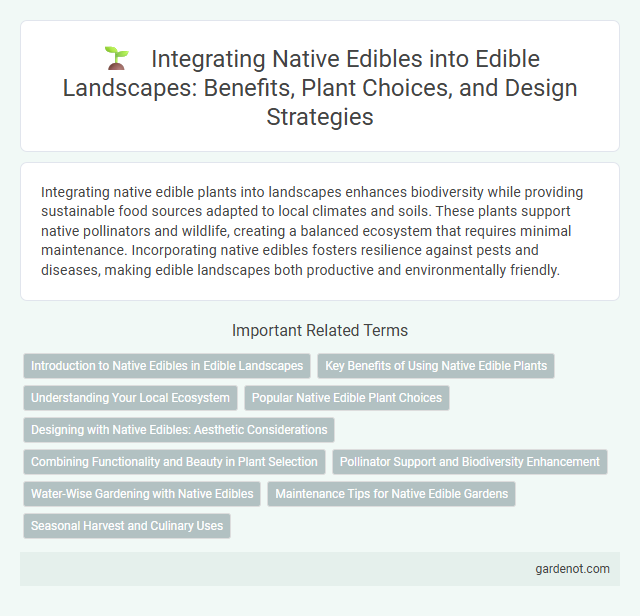 Integrating Native Edibles into Edible Landscapes: Benefits, Plant Choices, and Design Strategies

Integrating native edible plants into landscapes enhances biodiversity while providing sustainable food sources adapted to local climates and soils. These plants support native pollinators and wildlife, creating a balanced ecosystem that requires minimal maintenance. Incorporating native edibles fosters resilience against pests and diseases, making edible landscapes both productive and environmentally friendly.

Important Related Terms

Introduction to Native Edibles in Edible Landscapes

Key Benefits of Using Native Edible Plants

Understanding Your Local Ecosystem

Popular Native Edible Plant Choices

Designing with Native Edibles: Aesthetic Considerations

Combining Functionality and Beauty in Plant Selection

Pollinator Support and Biodiversity Enhancement

Water-Wise Gardening with Native Edibles

Maintenance Tips for Native Edible Gardens

Seasonal Harvest and Culinary Uses

gardenot.com