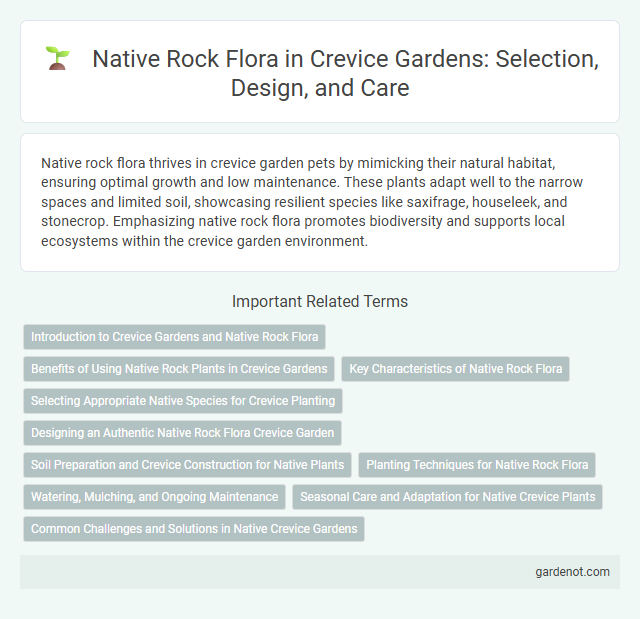 Native Rock Flora in Crevice Gardens: Selection, Design, and Care

Native rock flora thrives in crevice garden pets by mimicking their natural habitat, ensuring optimal growth and low maintenance. These plants adapt well to the narrow spaces and limited soil, showcasing resilient species like saxifrage, houseleek, and stonecrop. Emphasizing native rock flora promotes biodiversity and supports local ecosystems within the crevice garden environment.

Important Related Terms

Introduction to Crevice Gardens and Native Rock Flora

Benefits of Using Native Rock Plants in Crevice Gardens

Key Characteristics of Native Rock Flora

Selecting Appropriate Native Species for Crevice Planting

Designing an Authentic Native Rock Flora Crevice Garden

Soil Preparation and Crevice Construction for Native Plants

Planting Techniques for Native Rock Flora

Watering, Mulching, and Ongoing Maintenance

Seasonal Care and Adaptation for Native Crevice Plants

Common Challenges and Solutions in Native Crevice Gardens

gardenot.com