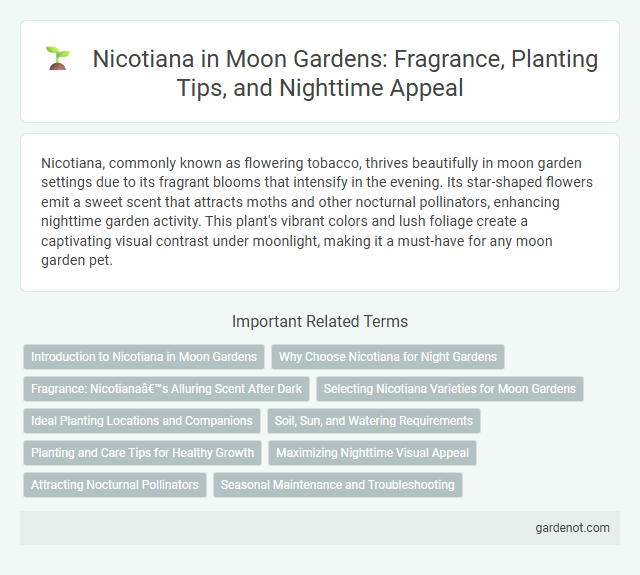 Nicotiana in Moon Gardens: Fragrance, Planting Tips, and Nighttime Appeal

Nicotiana, commonly known as flowering tobacco, thrives beautifully in moon garden settings due to its fragrant blooms that intensify in the evening. Its star-shaped flowers emit a sweet scent that attracts moths and other nocturnal pollinators, enhancing nighttime garden activity. This plant's vibrant colors and lush foliage create a captivating visual contrast under moonlight, making it a must-have for any moon garden pet.

Important Related Terms

Introduction to Nicotiana in Moon Gardens

Why Choose Nicotiana for Night Gardens

Fragrance: Nicotianaâ€™s Alluring Scent After Dark

Selecting Nicotiana Varieties for Moon Gardens

Ideal Planting Locations and Companions

Soil, Sun, and Watering Requirements

Planting and Care Tips for Healthy Growth

Maximizing Nighttime Visual Appeal

Attracting Nocturnal Pollinators

Seasonal Maintenance and Troubleshooting

gardenot.com