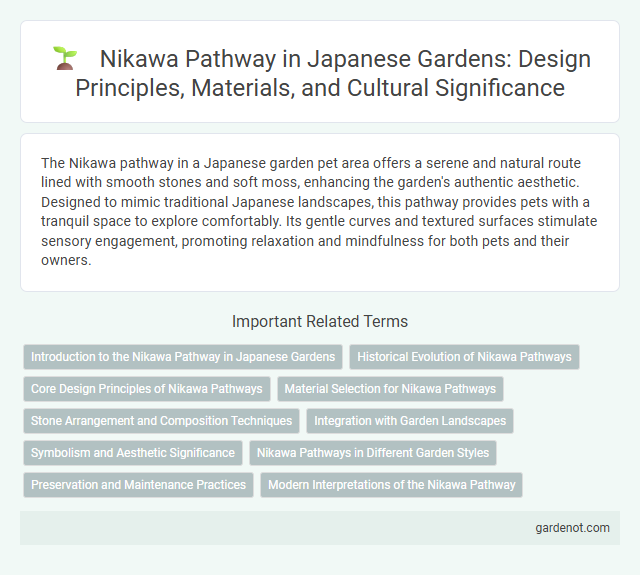 Nikawa Pathway in Japanese Gardens: Design Principles, Materials, and Cultural Significance

The Nikawa pathway in a Japanese garden pet area offers a serene and natural route lined with smooth stones and soft moss, enhancing the garden's authentic aesthetic. Designed to mimic traditional Japanese landscapes, this pathway provides pets with a tranquil space to explore comfortably. Its gentle curves and textured surfaces stimulate sensory engagement, promoting relaxation and mindfulness for both pets and their owners.

Important Related Terms

Introduction to the Nikawa Pathway in Japanese Gardens
Historical Evolution of Nikawa Pathways
Core Design Principles of Nikawa Pathways
Material Selection for Nikawa Pathways
Stone Arrangement and Composition Techniques
Integration with Garden Landscapes
Symbolism and Aesthetic Significance
Nikawa Pathways in Different Garden Styles
Preservation and Maintenance Practices
Modern Interpretations of the Nikawa Pathway

gardenot.com