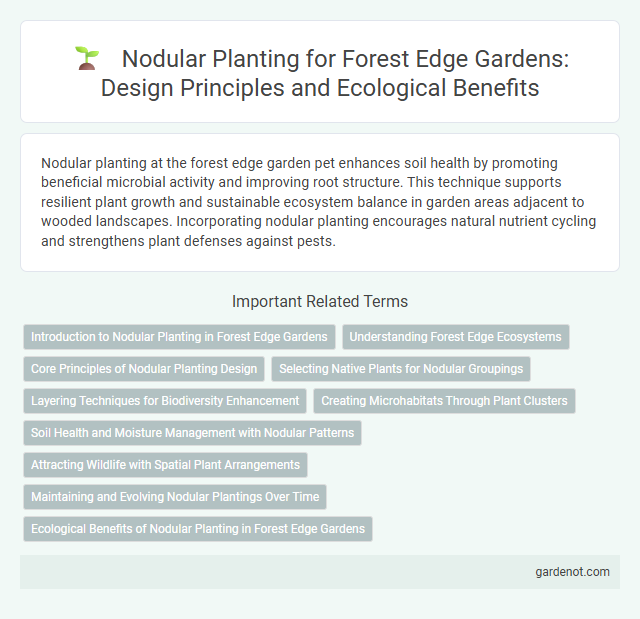 Nodular Planting for Forest Edge Gardens: Design Principles and Ecological Benefits

Nodular planting at the forest edge garden pet enhances soil health by promoting beneficial microbial activity and improving root structure. This technique supports resilient plant growth and sustainable ecosystem balance in garden areas adjacent to wooded landscapes. Incorporating nodular planting encourages natural nutrient cycling and strengthens plant defenses against pests.

Important Related Terms

Introduction to Nodular Planting in Forest Edge Gardens

Understanding Forest Edge Ecosystems

Core Principles of Nodular Planting Design

Selecting Native Plants for Nodular Groupings

Layering Techniques for Biodiversity Enhancement

Creating Microhabitats Through Plant Clusters

Soil Health and Moisture Management with Nodular Patterns

Attracting Wildlife with Spatial Plant Arrangements

Maintaining and Evolving Nodular Plantings Over Time

Ecological Benefits of Nodular Planting in Forest Edge Gardens

gardenot.com