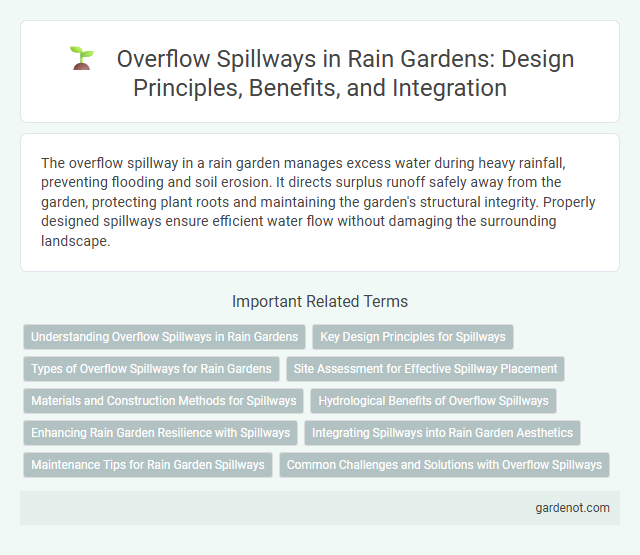 Overflow Spillways in Rain Gardens: Design Principles, Benefits, and Integration

The overflow spillway in a rain garden manages excess water during heavy rainfall, preventing flooding and soil erosion. It directs surplus runoff safely away from the garden, protecting plant roots and maintaining the garden's structural integrity. Properly designed spillways ensure efficient water flow without damaging the surrounding landscape.

Important Related Terms

Understanding Overflow Spillways in Rain Gardens
Key Design Principles for Spillways
Types of Overflow Spillways for Rain Gardens
Site Assessment for Effective Spillway Placement
Materials and Construction Methods for Spillways
Hydrological Benefits of Overflow Spillways
Enhancing Rain Garden Resilience with Spillways
Integrating Spillways into Rain Garden Aesthetics
Maintenance Tips for Rain Garden Spillways
Common Challenges and Solutions with Overflow Spillways

gardenot.com