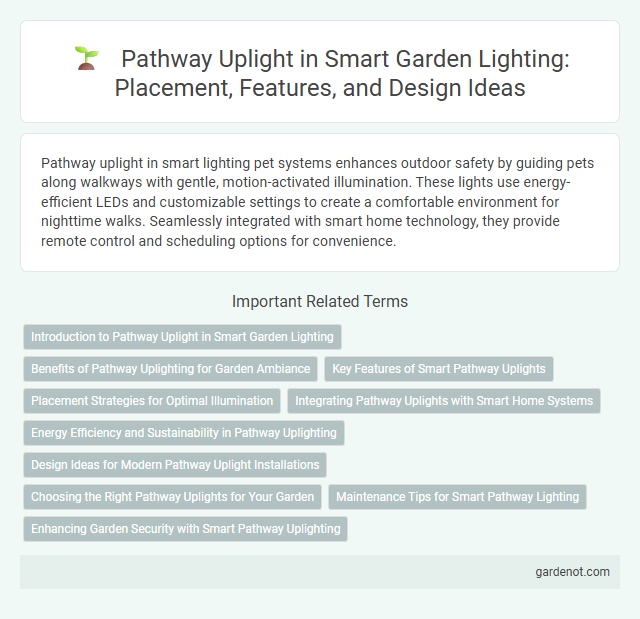 Pathway Uplight in Smart Garden Lighting: Placement, Features, and Design Ideas

Pathway uplight in smart lighting pet systems enhances outdoor safety by guiding pets along walkways with gentle, motion-activated illumination. These lights use energy-efficient LEDs and customizable settings to create a comfortable environment for nighttime walks. Seamlessly integrated with smart home technology, they provide remote control and scheduling options for convenience.

Important Related Terms

Introduction to Pathway Uplight in Smart Garden Lighting

Benefits of Pathway Uplighting for Garden Ambiance

Key Features of Smart Pathway Uplights

Placement Strategies for Optimal Illumination

Integrating Pathway Uplights with Smart Home Systems

Energy Efficiency and Sustainability in Pathway Uplighting

Design Ideas for Modern Pathway Uplight Installations

Choosing the Right Pathway Uplights for Your Garden

Maintenance Tips for Smart Pathway Lighting

Enhancing Garden Security with Smart Pathway Uplighting

gardenot.com