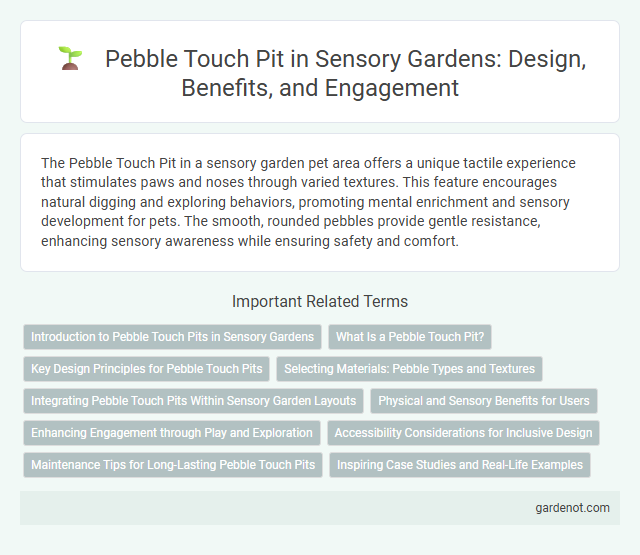 Pebble Touch Pit in Sensory Gardens: Design, Benefits, and Engagement

The Pebble Touch Pit in a sensory garden pet area offers a unique tactile experience that stimulates paws and noses through varied textures. This feature encourages natural digging and exploring behaviors, promoting mental enrichment and sensory development for pets. The smooth, rounded pebbles provide gentle resistance, enhancing sensory awareness while ensuring safety and comfort.

Important Related Terms

Introduction to Pebble Touch Pits in Sensory Gardens

What Is a Pebble Touch Pit?

Key Design Principles for Pebble Touch Pits

Selecting Materials: Pebble Types and Textures

Integrating Pebble Touch Pits Within Sensory Garden Layouts

Physical and Sensory Benefits for Users

Enhancing Engagement through Play and Exploration

Accessibility Considerations for Inclusive Design

Maintenance Tips for Long-Lasting Pebble Touch Pits

Inspiring Case Studies and Real-Life Examples

gardenot.com