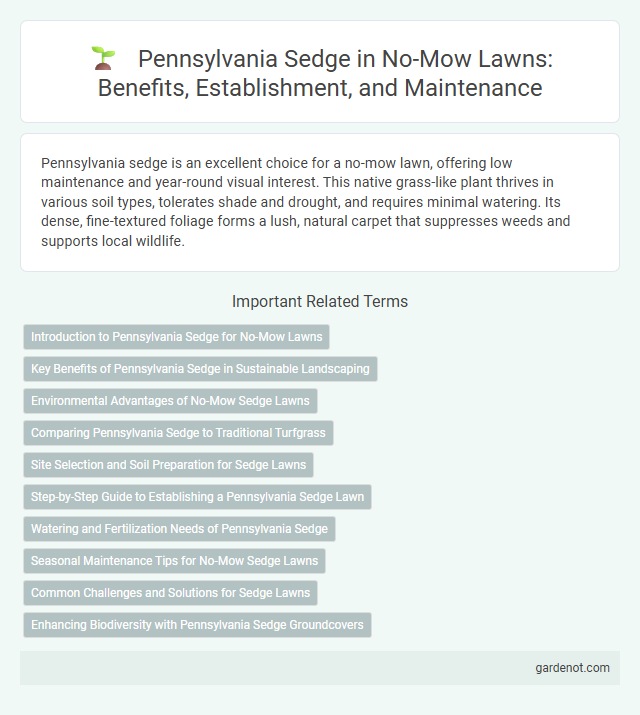 Pennsylvania Sedge in No-Mow Lawns: Benefits, Establishment, and Maintenance

Pennsylvania sedge is an excellent choice for a no-mow lawn, offering low maintenance and year-round visual interest. This native grass-like plant thrives in various soil types, tolerates shade and drought, and requires minimal watering. Its dense, fine-textured foliage forms a lush, natural carpet that suppresses weeds and supports local wildlife.

Important Related Terms

Introduction to Pennsylvania Sedge for No-Mow Lawns

Key Benefits of Pennsylvania Sedge in Sustainable Landscaping

Environmental Advantages of No-Mow Sedge Lawns

Comparing Pennsylvania Sedge to Traditional Turfgrass

Site Selection and Soil Preparation for Sedge Lawns

Step-by-Step Guide to Establishing a Pennsylvania Sedge Lawn

Watering and Fertilization Needs of Pennsylvania Sedge

Seasonal Maintenance Tips for No-Mow Sedge Lawns

Common Challenges and Solutions for Sedge Lawns

Enhancing Biodiversity with Pennsylvania Sedge Groundcovers

gardenot.com