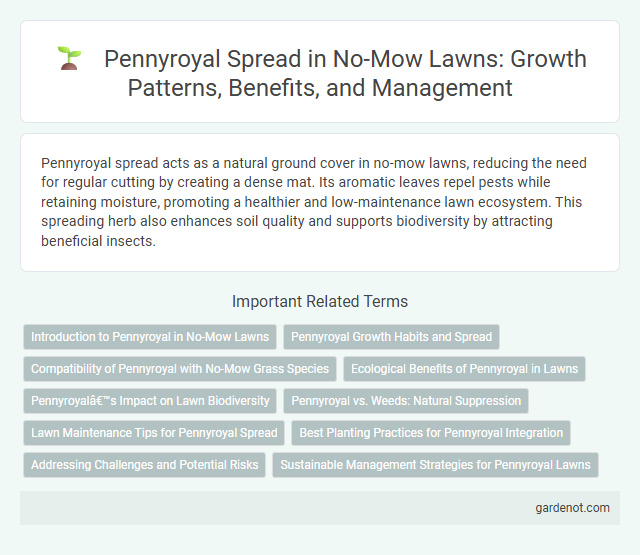 Pennyroyal Spread in No-Mow Lawns: Growth Patterns, Benefits, and Management

Pennyroyal spread acts as a natural ground cover in no-mow lawns, reducing the need for regular cutting by creating a dense mat. Its aromatic leaves repel pests while retaining moisture, promoting a healthier and low-maintenance lawn ecosystem. This spreading herb also enhances soil quality and supports biodiversity by attracting beneficial insects.

Important Related Terms

Introduction to Pennyroyal in No-Mow Lawns

Pennyroyal Growth Habits and Spread

Compatibility of Pennyroyal with No-Mow Grass Species

Ecological Benefits of Pennyroyal in Lawns

Pennyroyalâ€™s Impact on Lawn Biodiversity

Pennyroyal vs. Weeds: Natural Suppression

Lawn Maintenance Tips for Pennyroyal Spread

Best Planting Practices for Pennyroyal Integration

Addressing Challenges and Potential Risks

Sustainable Management Strategies for Pennyroyal Lawns

gardenot.com