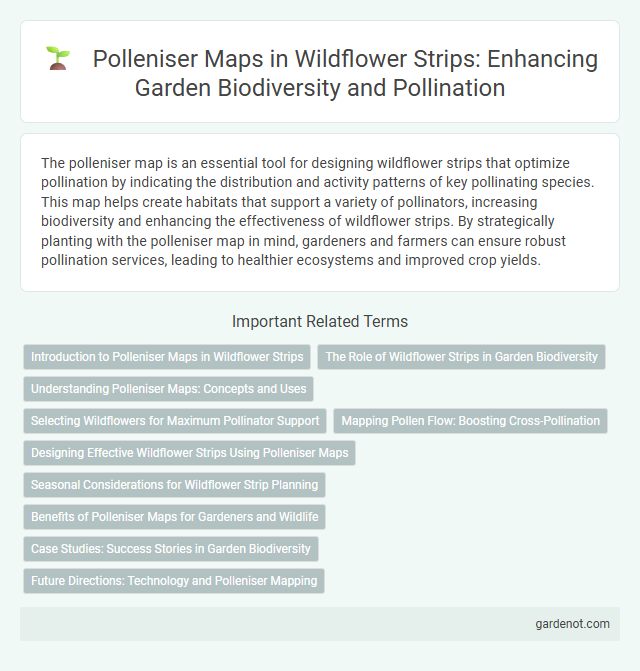 Polleniser Maps in Wildflower Strips: Enhancing Garden Biodiversity and Pollination

The polleniser map is an essential tool for designing wildflower strips that optimize pollination by indicating the distribution and activity patterns of key pollinating species. This map helps create habitats that support a variety of pollinators, increasing biodiversity and enhancing the effectiveness of wildflower strips. By strategically planting with the polleniser map in mind, gardeners and farmers can ensure robust pollination services, leading to healthier ecosystems and improved crop yields.

Important Related Terms

Introduction to Polleniser Maps in Wildflower Strips

The Role of Wildflower Strips in Garden Biodiversity

Understanding Polleniser Maps: Concepts and Uses

Selecting Wildflowers for Maximum Pollinator Support

Mapping Pollen Flow: Boosting Cross-Pollination

Designing Effective Wildflower Strips Using Polleniser Maps

Seasonal Considerations for Wildflower Strip Planning

Benefits of Polleniser Maps for Gardeners and Wildlife

Case Studies: Success Stories in Garden Biodiversity

Future Directions: Technology and Polleniser Mapping

gardenot.com