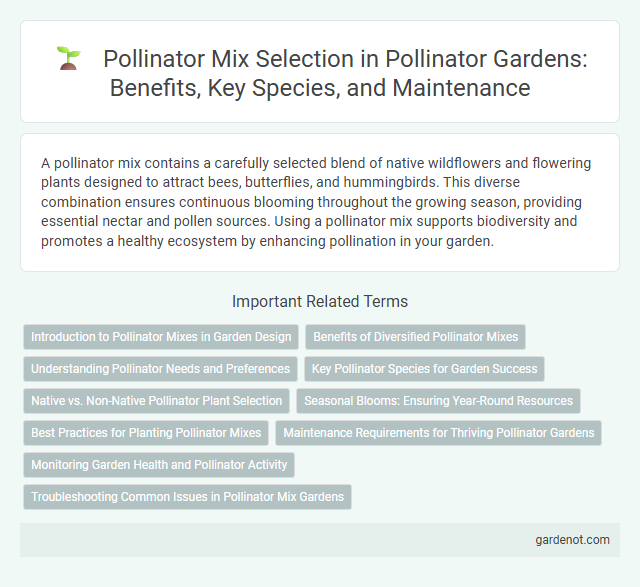 Pollinator Mix Selection in Pollinator Gardens: Benefits, Key Species, and Maintenance

A pollinator mix contains a carefully selected blend of native wildflowers and flowering plants designed to attract bees, butterflies, and hummingbirds. This diverse combination ensures continuous blooming throughout the growing season, providing essential nectar and pollen sources. Using a pollinator mix supports biodiversity and promotes a healthy ecosystem by enhancing pollination in your garden.

Important Related Terms

Introduction to Pollinator Mixes in Garden Design

Benefits of Diversified Pollinator Mixes

Understanding Pollinator Needs and Preferences

Key Pollinator Species for Garden Success

Native vs. Non-Native Pollinator Plant Selection

Seasonal Blooms: Ensuring Year-Round Resources

Best Practices for Planting Pollinator Mixes

Maintenance Requirements for Thriving Pollinator Gardens

Monitoring Garden Health and Pollinator Activity

Troubleshooting Common Issues in Pollinator Mix Gardens

gardenot.com