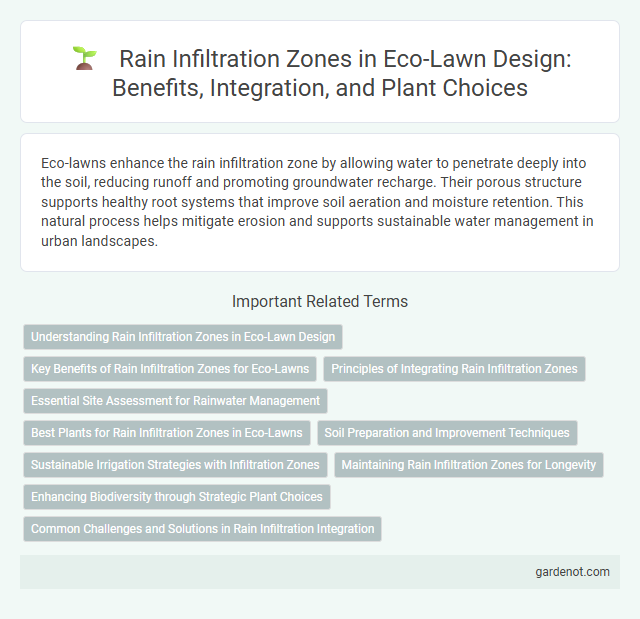 Rain Infiltration Zones in Eco-Lawn Design: Benefits, Integration, and Plant Choices

Eco-lawns enhance the rain infiltration zone by allowing water to penetrate deeply into the soil, reducing runoff and promoting groundwater recharge. Their porous structure supports healthy root systems that improve soil aeration and moisture retention. This natural process helps mitigate erosion and supports sustainable water management in urban landscapes.

Important Related Terms

Understanding Rain Infiltration Zones in Eco-Lawn Design

Key Benefits of Rain Infiltration Zones for Eco-Lawns

Principles of Integrating Rain Infiltration Zones

Essential Site Assessment for Rainwater Management

Best Plants for Rain Infiltration Zones in Eco-Lawns

Soil Preparation and Improvement Techniques

Sustainable Irrigation Strategies with Infiltration Zones

Maintaining Rain Infiltration Zones for Longevity

Enhancing Biodiversity through Strategic Plant Choices

Common Challenges and Solutions in Rain Infiltration Integration

gardenot.com