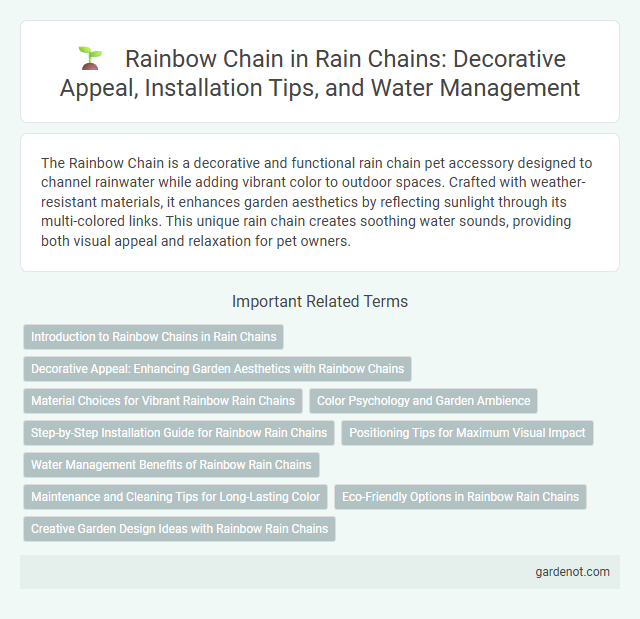 Rainbow Chain in Rain Chains: Decorative Appeal, Installation Tips, and Water Management

The Rainbow Chain is a decorative and functional rain chain pet accessory designed to channel rainwater while adding vibrant color to outdoor spaces. Crafted with weather-resistant materials, it enhances garden aesthetics by reflecting sunlight through its multi-colored links. This unique rain chain creates soothing water sounds, providing both visual appeal and relaxation for pet owners.

Important Related Terms

Introduction to Rainbow Chains in Rain Chains

Decorative Appeal: Enhancing Garden Aesthetics with Rainbow Chains

Material Choices for Vibrant Rainbow Rain Chains

Color Psychology and Garden Ambience

Step-by-Step Installation Guide for Rainbow Rain Chains

Positioning Tips for Maximum Visual Impact

Water Management Benefits of Rainbow Rain Chains

Maintenance and Cleaning Tips for Long-Lasting Color

Eco-Friendly Options in Rainbow Rain Chains

Creative Garden Design Ideas with Rainbow Rain Chains

gardenot.com