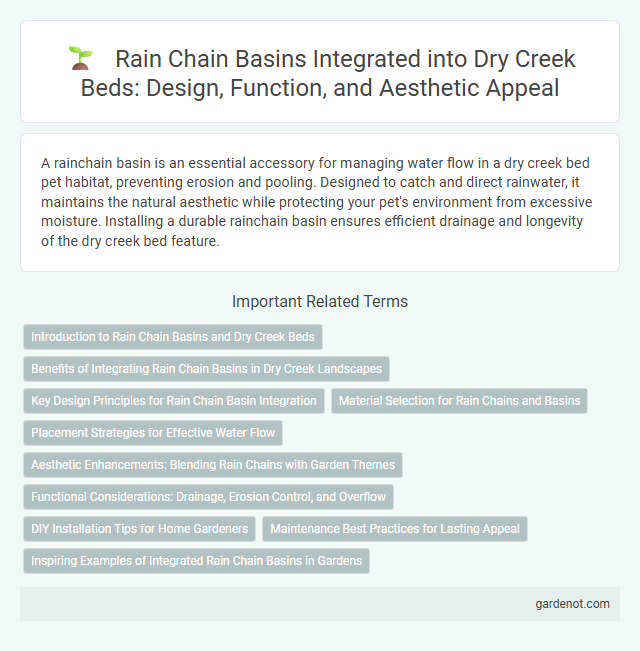 Rain Chain Basins Integrated into Dry Creek Beds: Design, Function, and Aesthetic Appeal

A rainchain basin is an essential accessory for managing water flow in a dry creek bed pet habitat, preventing erosion and pooling. Designed to catch and direct rainwater, it maintains the natural aesthetic while protecting your pet's environment from excessive moisture. Installing a durable rainchain basin ensures efficient drainage and longevity of the dry creek bed feature.

Important Related Terms

Introduction to Rain Chain Basins and Dry Creek Beds

Benefits of Integrating Rain Chain Basins in Dry Creek Landscapes

Key Design Principles for Rain Chain Basin Integration

Material Selection for Rain Chains and Basins

Placement Strategies for Effective Water Flow

Aesthetic Enhancements: Blending Rain Chains with Garden Themes

Functional Considerations: Drainage, Erosion Control, and Overflow

DIY Installation Tips for Home Gardeners

Maintenance Best Practices for Lasting Appeal

Inspiring Examples of Integrated Rain Chain Basins in Gardens

gardenot.com