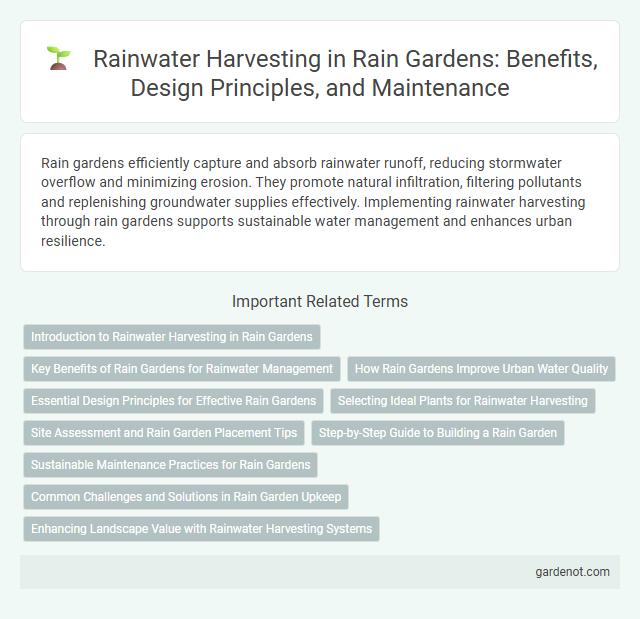 Rainwater Harvesting in Rain Gardens: Benefits, Design Principles, and Maintenance

Rain gardens efficiently capture and absorb rainwater runoff, reducing stormwater overflow and minimizing erosion. They promote natural infiltration, filtering pollutants and replenishing groundwater supplies effectively. Implementing rainwater harvesting through rain gardens supports sustainable water management and enhances urban resilience.

Important Related Terms

Introduction to Rainwater Harvesting in Rain Gardens

Key Benefits of Rain Gardens for Rainwater Management

How Rain Gardens Improve Urban Water Quality

Essential Design Principles for Effective Rain Gardens

Selecting Ideal Plants for Rainwater Harvesting

Site Assessment and Rain Garden Placement Tips

Step-by-Step Guide to Building a Rain Garden

Sustainable Maintenance Practices for Rain Gardens

Common Challenges and Solutions in Rain Garden Upkeep

Enhancing Landscape Value with Rainwater Harvesting Systems

gardenot.com