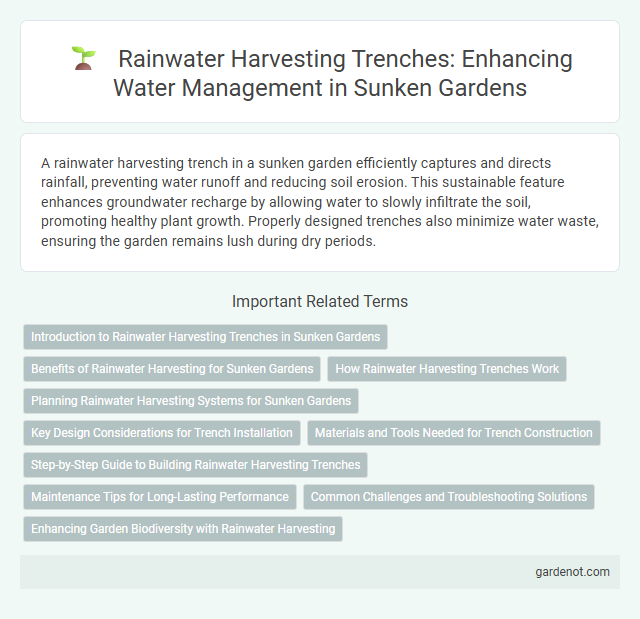 Rainwater Harvesting Trenches: Enhancing Water Management in Sunken Gardens

A rainwater harvesting trench in a sunken garden efficiently captures and directs rainfall, preventing water runoff and reducing soil erosion. This sustainable feature enhances groundwater recharge by allowing water to slowly infiltrate the soil, promoting healthy plant growth. Properly designed trenches also minimize water waste, ensuring the garden remains lush during dry periods.

Important Related Terms

Introduction to Rainwater Harvesting Trenches in Sunken Gardens

Benefits of Rainwater Harvesting for Sunken Gardens

How Rainwater Harvesting Trenches Work

Planning Rainwater Harvesting Systems for Sunken Gardens

Key Design Considerations for Trench Installation

Materials and Tools Needed for Trench Construction

Step-by-Step Guide to Building Rainwater Harvesting Trenches

Maintenance Tips for Long-Lasting Performance

Common Challenges and Troubleshooting Solutions

Enhancing Garden Biodiversity with Rainwater Harvesting

gardenot.com