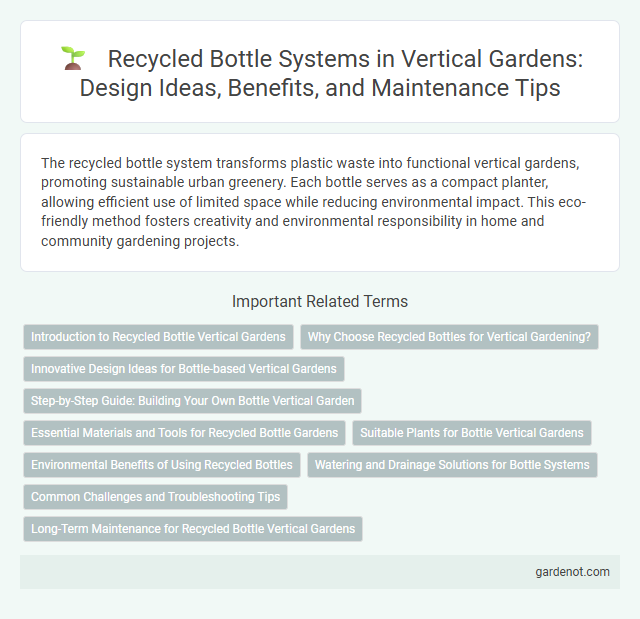 Recycled Bottle Systems in Vertical Gardens: Design Ideas, Benefits, and Maintenance Tips

The recycled bottle system transforms plastic waste into functional vertical gardens, promoting sustainable urban greenery. Each bottle serves as a compact planter, allowing efficient use of limited space while reducing environmental impact. This eco-friendly method fosters creativity and environmental responsibility in home and community gardening projects.

Important Related Terms

Introduction to Recycled Bottle Vertical Gardens

Why Choose Recycled Bottles for Vertical Gardening?

Innovative Design Ideas for Bottle-based Vertical Gardens

Step-by-Step Guide: Building Your Own Bottle Vertical Garden

Essential Materials and Tools for Recycled Bottle Gardens

Suitable Plants for Bottle Vertical Gardens

Environmental Benefits of Using Recycled Bottles

Watering and Drainage Solutions for Bottle Systems

Common Challenges and Troubleshooting Tips

Long-Term Maintenance for Recycled Bottle Vertical Gardens

gardenot.com