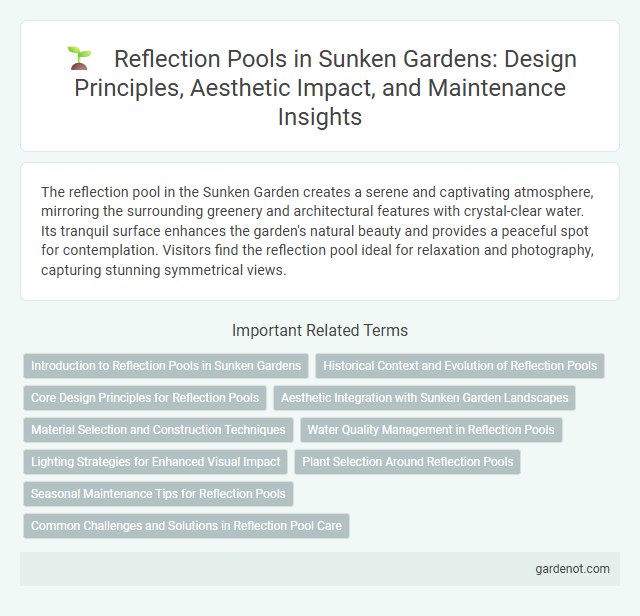 Reflection Pools in Sunken Gardens: Design Principles, Aesthetic Impact, and Maintenance Insights

The reflection pool in the Sunken Garden creates a serene and captivating atmosphere, mirroring the surrounding greenery and architectural features with crystal-clear water. Its tranquil surface enhances the garden's natural beauty and provides a peaceful spot for contemplation. Visitors find the reflection pool ideal for relaxation and photography, capturing stunning symmetrical views.

Important Related Terms

Introduction to Reflection Pools in Sunken Gardens

Historical Context and Evolution of Reflection Pools

Core Design Principles for Reflection Pools

Aesthetic Integration with Sunken Garden Landscapes

Material Selection and Construction Techniques

Water Quality Management in Reflection Pools

Lighting Strategies for Enhanced Visual Impact

Plant Selection Around Reflection Pools

Seasonal Maintenance Tips for Reflection Pools

Common Challenges and Solutions in Reflection Pool Care

gardenot.com