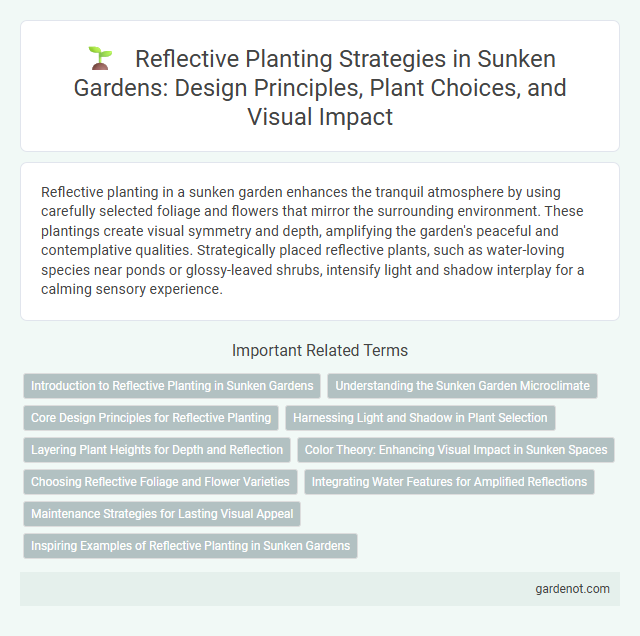 Reflective Planting Strategies in Sunken Gardens: Design Principles, Plant Choices, and Visual Impact

Reflective planting in a sunken garden enhances the tranquil atmosphere by using carefully selected foliage and flowers that mirror the surrounding environment. These plantings create visual symmetry and depth, amplifying the garden's peaceful and contemplative qualities. Strategically placed reflective plants, such as water-loving species near ponds or glossy-leaved shrubs, intensify light and shadow interplay for a calming sensory experience.

Important Related Terms

Introduction to Reflective Planting in Sunken Gardens

Understanding the Sunken Garden Microclimate

Core Design Principles for Reflective Planting

Harnessing Light and Shadow in Plant Selection

Layering Plant Heights for Depth and Reflection

Color Theory: Enhancing Visual Impact in Sunken Spaces

Choosing Reflective Foliage and Flower Varieties

Integrating Water Features for Amplified Reflections

Maintenance Strategies for Lasting Visual Appeal

Inspiring Examples of Reflective Planting in Sunken Gardens

gardenot.com