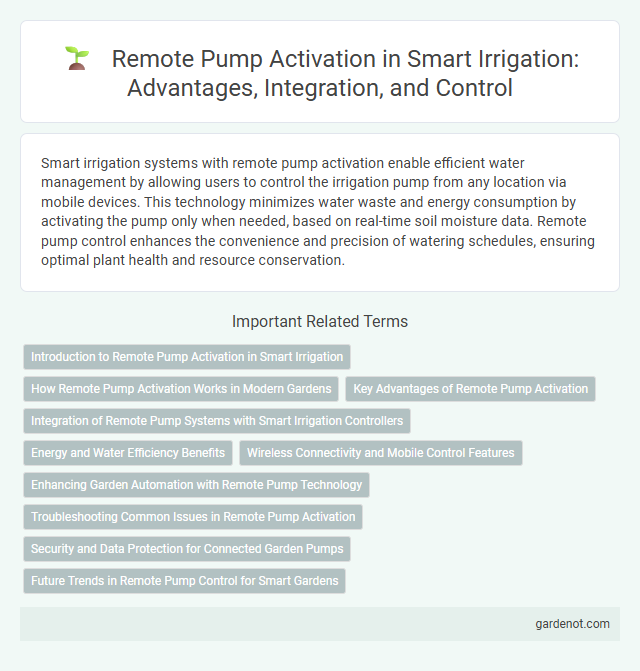 Remote Pump Activation in Smart Irrigation: Advantages, Integration, and Control

Smart irrigation systems with remote pump activation enable efficient water management by allowing users to control the irrigation pump from any location via mobile devices. This technology minimizes water waste and energy consumption by activating the pump only when needed, based on real-time soil moisture data. Remote pump control enhances the convenience and precision of watering schedules, ensuring optimal plant health and resource conservation.

Important Related Terms

Introduction to Remote Pump Activation in Smart Irrigation

How Remote Pump Activation Works in Modern Gardens

Key Advantages of Remote Pump Activation

Integration of Remote Pump Systems with Smart Irrigation Controllers

Energy and Water Efficiency Benefits

Wireless Connectivity and Mobile Control Features

Enhancing Garden Automation with Remote Pump Technology

Troubleshooting Common Issues in Remote Pump Activation

Security and Data Protection for Connected Garden Pumps

Future Trends in Remote Pump Control for Smart Gardens

gardenot.com