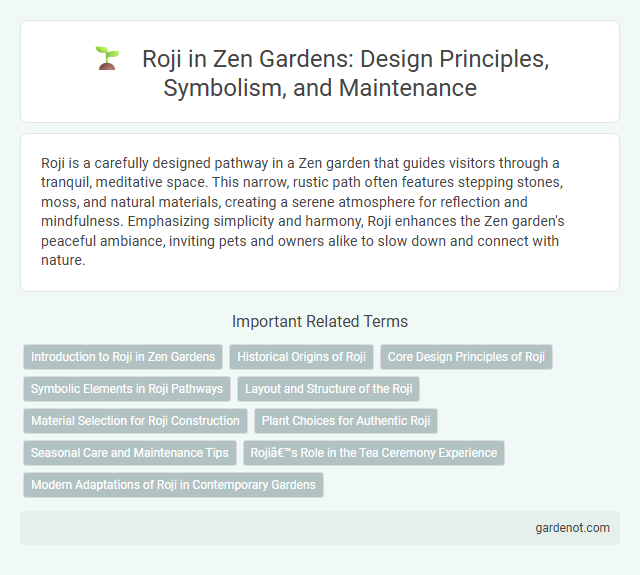 Roji in Zen Gardens: Design Principles, Symbolism, and Maintenance

Roji is a carefully designed pathway in a Zen garden that guides visitors through a tranquil, meditative space. This narrow, rustic path often features stepping stones, moss, and natural materials, creating a serene atmosphere for reflection and mindfulness. Emphasizing simplicity and harmony, Roji enhances the Zen garden's peaceful ambiance, inviting pets and owners alike to slow down and connect with nature.

Important Related Terms

Introduction to Roji in Zen Gardens
Historical Origins of Roji
Core Design Principles of Roji
Symbolic Elements in Roji Pathways
Layout and Structure of the Roji
Material Selection for Roji Construction
Plant Choices for Authentic Roji
Seasonal Care and Maintenance Tips
Rojiâ€™s Role in the Tea Ceremony Experience
Modern Adaptations of Roji in Contemporary Gardens

gardenot.com