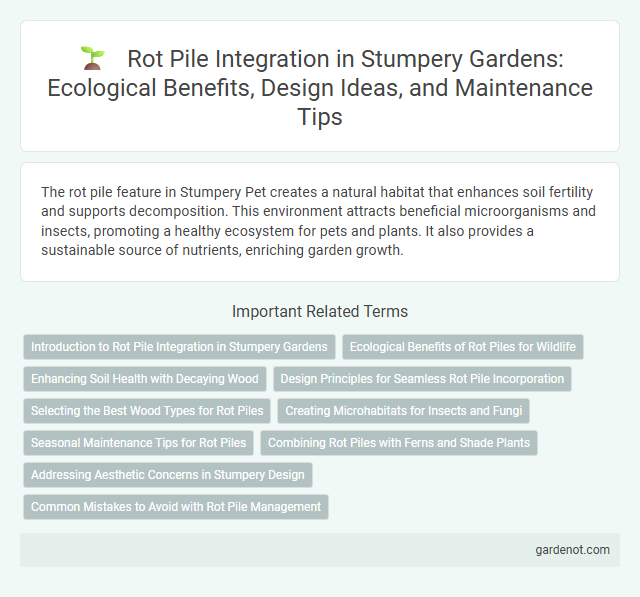 Rot Pile Integration in Stumpery Gardens: Ecological Benefits, Design Ideas, and Maintenance Tips

The rot pile feature in Stumpery Pet creates a natural habitat that enhances soil fertility and supports decomposition. This environment attracts beneficial microorganisms and insects, promoting a healthy ecosystem for pets and plants. It also provides a sustainable source of nutrients, enriching garden growth.

Important Related Terms

Introduction to Rot Pile Integration in Stumpery Gardens

Ecological Benefits of Rot Piles for Wildlife

Enhancing Soil Health with Decaying Wood

Design Principles for Seamless Rot Pile Incorporation

Selecting the Best Wood Types for Rot Piles

Creating Microhabitats for Insects and Fungi

Seasonal Maintenance Tips for Rot Piles

Combining Rot Piles with Ferns and Shade Plants

Addressing Aesthetic Concerns in Stumpery Design

Common Mistakes to Avoid with Rot Pile Management

gardenot.com