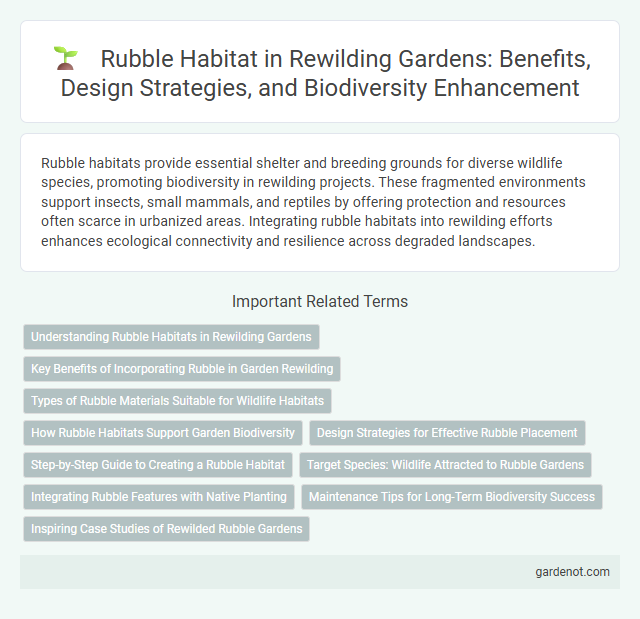 Rubble Habitat in Rewilding Gardens: Benefits, Design Strategies, and Biodiversity Enhancement

Rubble habitats provide essential shelter and breeding grounds for diverse wildlife species, promoting biodiversity in rewilding projects. These fragmented environments support insects, small mammals, and reptiles by offering protection and resources often scarce in urbanized areas. Integrating rubble habitats into rewilding efforts enhances ecological connectivity and resilience across degraded landscapes.

Important Related Terms

Understanding Rubble Habitats in Rewilding Gardens

Key Benefits of Incorporating Rubble in Garden Rewilding

Types of Rubble Materials Suitable for Wildlife Habitats

How Rubble Habitats Support Garden Biodiversity

Design Strategies for Effective Rubble Placement

Step-by-Step Guide to Creating a Rubble Habitat

Target Species: Wildlife Attracted to Rubble Gardens

Integrating Rubble Features with Native Planting

Maintenance Tips for Long-Term Biodiversity Success

Inspiring Case Studies of Rewilded Rubble Gardens

gardenot.com