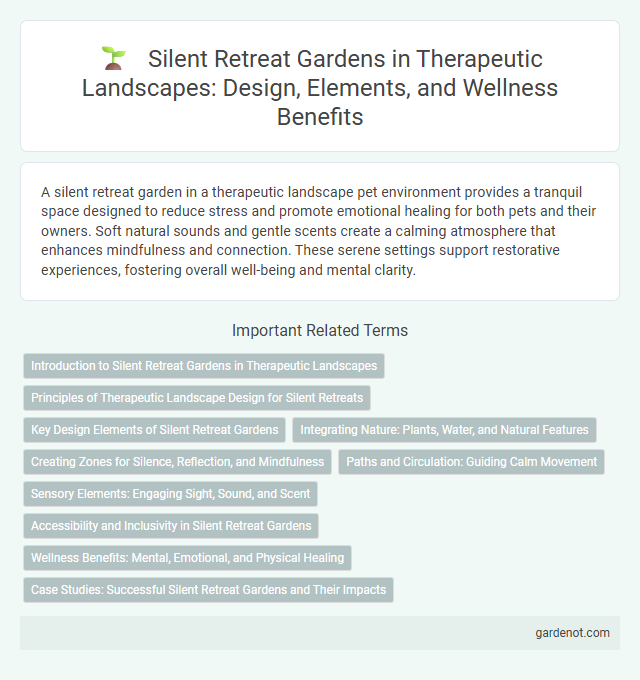 Silent Retreat Gardens in Therapeutic Landscapes: Design, Elements, and Wellness Benefits

A silent retreat garden in a therapeutic landscape pet environment provides a tranquil space designed to reduce stress and promote emotional healing for both pets and their owners. Soft natural sounds and gentle scents create a calming atmosphere that enhances mindfulness and connection. These serene settings support restorative experiences, fostering overall well-being and mental clarity.

Important Related Terms

Introduction to Silent Retreat Gardens in Therapeutic Landscapes

Principles of Therapeutic Landscape Design for Silent Retreats

Key Design Elements of Silent Retreat Gardens

Integrating Nature: Plants, Water, and Natural Features

Creating Zones for Silence, Reflection, and Mindfulness

Paths and Circulation: Guiding Calm Movement

Sensory Elements: Engaging Sight, Sound, and Scent

Accessibility and Inclusivity in Silent Retreat Gardens

Wellness Benefits: Mental, Emotional, and Physical Healing

Case Studies: Successful Silent Retreat Gardens and Their Impacts

gardenot.com