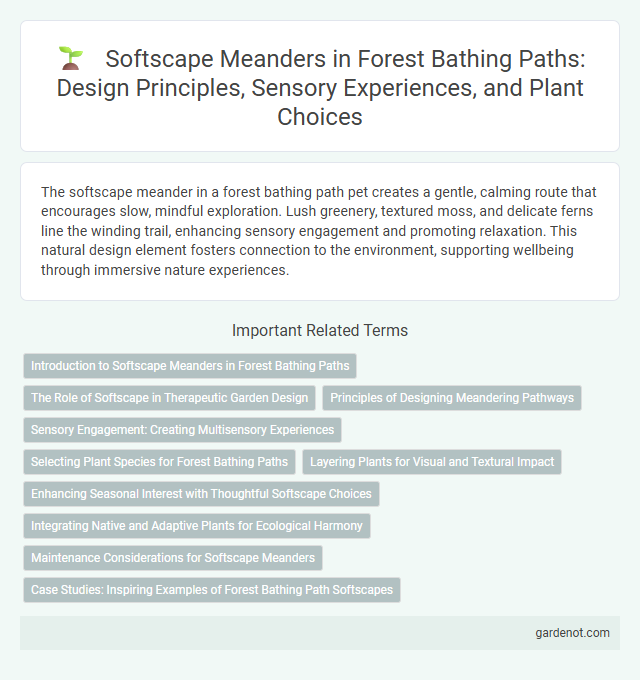 Softscape Meanders in Forest Bathing Paths: Design Principles, Sensory Experiences, and Plant Choices

The softscape meander in a forest bathing path pet creates a gentle, calming route that encourages slow, mindful exploration. Lush greenery, textured moss, and delicate ferns line the winding trail, enhancing sensory engagement and promoting relaxation. This natural design element fosters connection to the environment, supporting wellbeing through immersive nature experiences.

Important Related Terms

Introduction to Softscape Meanders in Forest Bathing Paths

The Role of Softscape in Therapeutic Garden Design

Principles of Designing Meandering Pathways

Sensory Engagement: Creating Multisensory Experiences

Selecting Plant Species for Forest Bathing Paths

Layering Plants for Visual and Textural Impact

Enhancing Seasonal Interest with Thoughtful Softscape Choices

Integrating Native and Adaptive Plants for Ecological Harmony

Maintenance Considerations for Softscape Meanders

Case Studies: Inspiring Examples of Forest Bathing Path Softscapes

gardenot.com