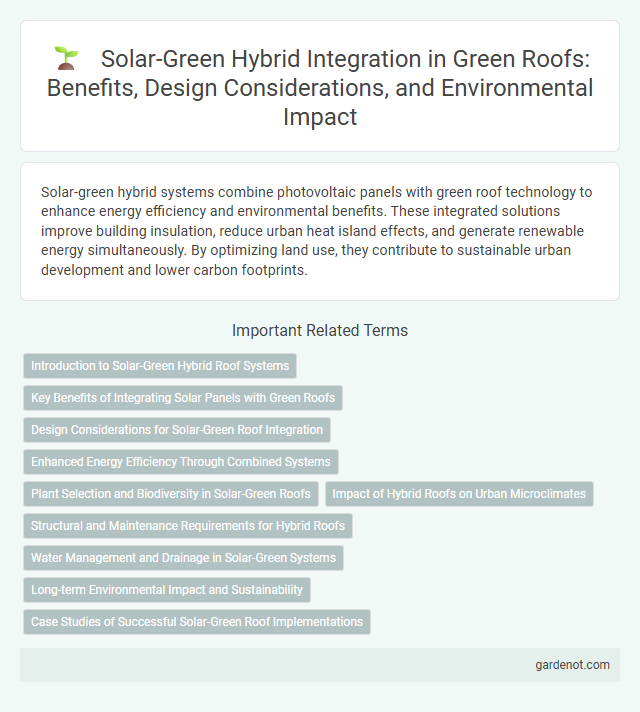 Solar-Green Hybrid Integration in Green Roofs: Benefits, Design Considerations, and Environmental Impact

Solar-green hybrid systems combine photovoltaic panels with green roof technology to enhance energy efficiency and environmental benefits. These integrated solutions improve building insulation, reduce urban heat island effects, and generate renewable energy simultaneously. By optimizing land use, they contribute to sustainable urban development and lower carbon footprints.

Important Related Terms

Introduction to Solar-Green Hybrid Roof Systems

Key Benefits of Integrating Solar Panels with Green Roofs

Design Considerations for Solar-Green Roof Integration

Enhanced Energy Efficiency Through Combined Systems

Plant Selection and Biodiversity in Solar-Green Roofs

Impact of Hybrid Roofs on Urban Microclimates

Structural and Maintenance Requirements for Hybrid Roofs

Water Management and Drainage in Solar-Green Systems

Long-term Environmental Impact and Sustainability

Case Studies of Successful Solar-Green Roof Implementations

gardenot.com