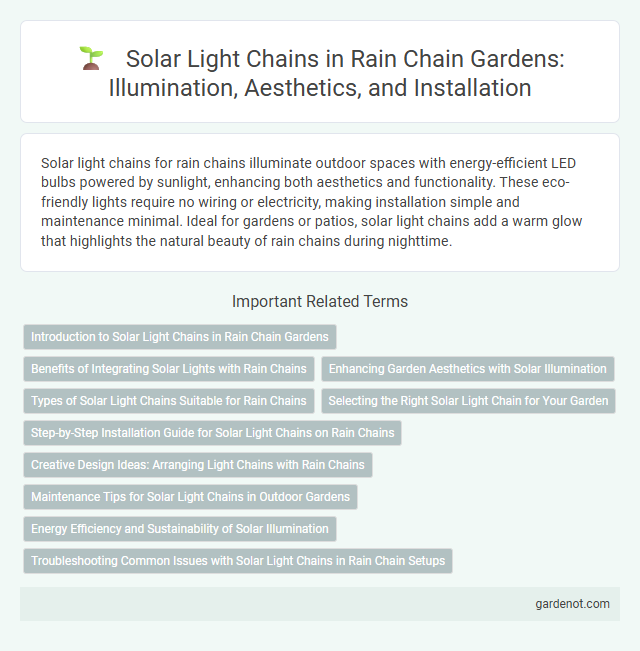 Solar Light Chains in Rain Chain Gardens: Illumination, Aesthetics, and Installation

Solar light chains for rain chains illuminate outdoor spaces with energy-efficient LED bulbs powered by sunlight, enhancing both aesthetics and functionality. These eco-friendly lights require no wiring or electricity, making installation simple and maintenance minimal. Ideal for gardens or patios, solar light chains add a warm glow that highlights the natural beauty of rain chains during nighttime.

Important Related Terms

Introduction to Solar Light Chains in Rain Chain Gardens

Benefits of Integrating Solar Lights with Rain Chains

Enhancing Garden Aesthetics with Solar Illumination

Types of Solar Light Chains Suitable for Rain Chains

Selecting the Right Solar Light Chain for Your Garden

Step-by-Step Installation Guide for Solar Light Chains on Rain Chains

Creative Design Ideas: Arranging Light Chains with Rain Chains

Maintenance Tips for Solar Light Chains in Outdoor Gardens

Energy Efficiency and Sustainability of Solar Illumination

Troubleshooting Common Issues with Solar Light Chains in Rain Chain Setups

gardenot.com