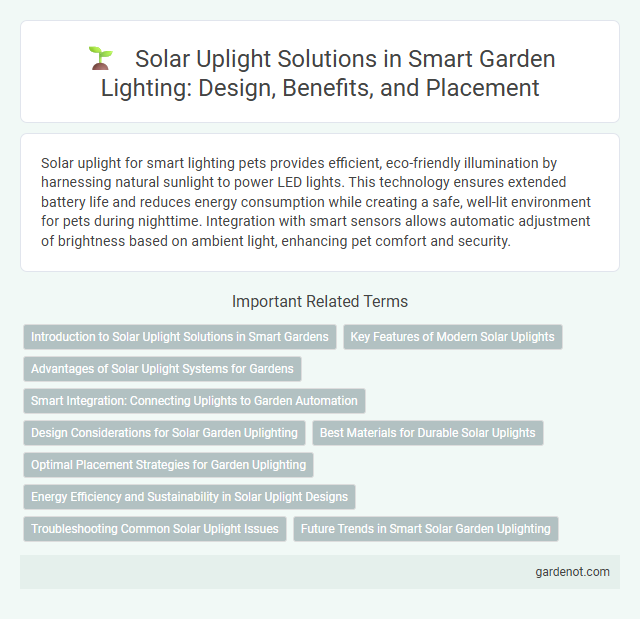 Solar Uplight Solutions in Smart Garden Lighting: Design, Benefits, and Placement

Solar uplight for smart lighting pets provides efficient, eco-friendly illumination by harnessing natural sunlight to power LED lights. This technology ensures extended battery life and reduces energy consumption while creating a safe, well-lit environment for pets during nighttime. Integration with smart sensors allows automatic adjustment of brightness based on ambient light, enhancing pet comfort and security.

Important Related Terms

Introduction to Solar Uplight Solutions in Smart Gardens

Key Features of Modern Solar Uplights

Advantages of Solar Uplight Systems for Gardens

Smart Integration: Connecting Uplights to Garden Automation

Design Considerations for Solar Garden Uplighting

Best Materials for Durable Solar Uplights

Optimal Placement Strategies for Garden Uplighting

Energy Efficiency and Sustainability in Solar Uplight Designs

Troubleshooting Common Solar Uplight Issues

Future Trends in Smart Solar Garden Uplighting

gardenot.com