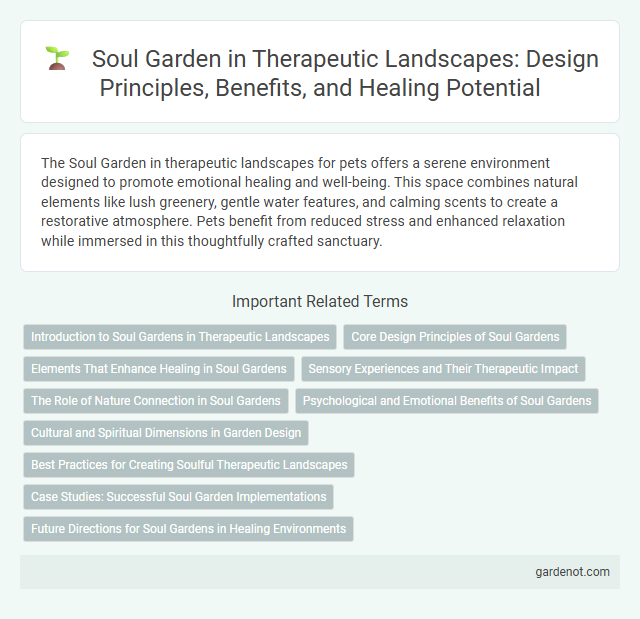 Soul Garden in Therapeutic Landscapes: Design Principles, Benefits, and Healing Potential

The Soul Garden in therapeutic landscapes for pets offers a serene environment designed to promote emotional healing and well-being. This space combines natural elements like lush greenery, gentle water features, and calming scents to create a restorative atmosphere. Pets benefit from reduced stress and enhanced relaxation while immersed in this thoughtfully crafted sanctuary.

Important Related Terms

Introduction to Soul Gardens in Therapeutic Landscapes

Core Design Principles of Soul Gardens

Elements That Enhance Healing in Soul Gardens

Sensory Experiences and Their Therapeutic Impact

The Role of Nature Connection in Soul Gardens

Psychological and Emotional Benefits of Soul Gardens

Cultural and Spiritual Dimensions in Garden Design

Best Practices for Creating Soulful Therapeutic Landscapes

Case Studies: Successful Soul Garden Implementations

Future Directions for Soul Gardens in Healing Environments

gardenot.com