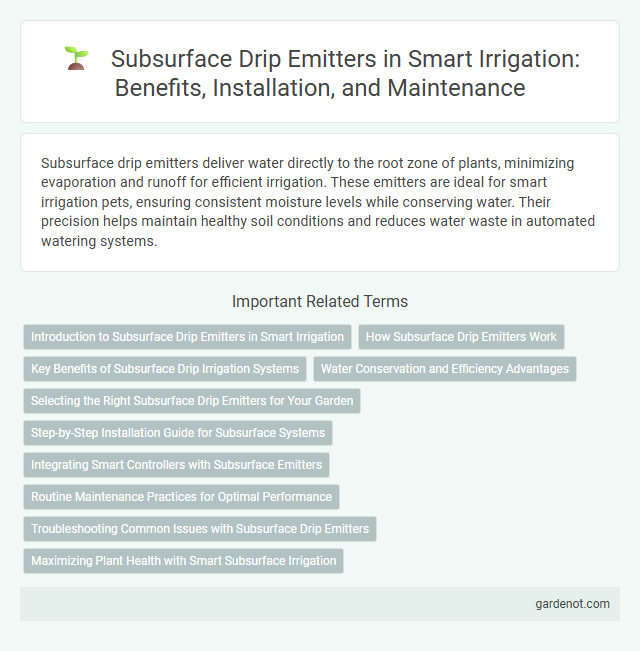 Subsurface Drip Emitters in Smart Irrigation: Benefits, Installation, and Maintenance

Subsurface drip emitters deliver water directly to the root zone of plants, minimizing evaporation and runoff for efficient irrigation. These emitters are ideal for smart irrigation pets, ensuring consistent moisture levels while conserving water. Their precision helps maintain healthy soil conditions and reduces water waste in automated watering systems.

Important Related Terms

Introduction to Subsurface Drip Emitters in Smart Irrigation

How Subsurface Drip Emitters Work

Key Benefits of Subsurface Drip Irrigation Systems

Water Conservation and Efficiency Advantages

Selecting the Right Subsurface Drip Emitters for Your Garden

Step-by-Step Installation Guide for Subsurface Systems

Integrating Smart Controllers with Subsurface Emitters

Routine Maintenance Practices for Optimal Performance

Troubleshooting Common Issues with Subsurface Drip Emitters

Maximizing Plant Health with Smart Subsurface Irrigation

gardenot.com