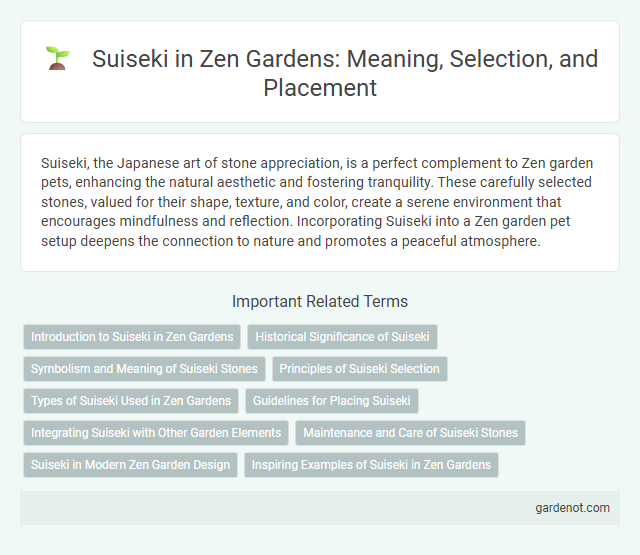 Suiseki in Zen Gardens: Meaning, Selection, and Placement

Suiseki, the Japanese art of stone appreciation, is a perfect complement to Zen garden pets, enhancing the natural aesthetic and fostering tranquility. These carefully selected stones, valued for their shape, texture, and color, create a serene environment that encourages mindfulness and reflection. Incorporating Suiseki into a Zen garden pet setup deepens the connection to nature and promotes a peaceful atmosphere.

Important Related Terms

Introduction to Suiseki in Zen Gardens
Historical Significance of Suiseki
Symbolism and Meaning of Suiseki Stones
Principles of Suiseki Selection
Types of Suiseki Used in Zen Gardens
Guidelines for Placing Suiseki
Integrating Suiseki with Other Garden Elements
Maintenance and Care of Suiseki Stones
Suiseki in Modern Zen Garden Design
Inspiring Examples of Suiseki in Zen Gardens

gardenot.com