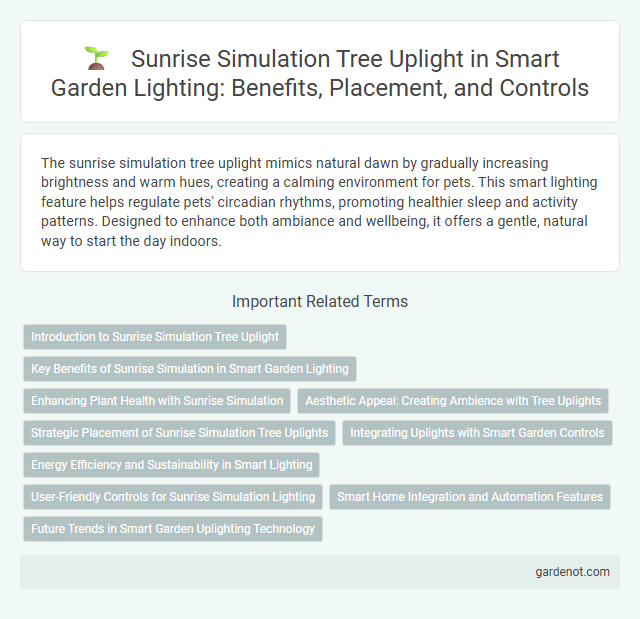 Sunrise Simulation Tree Uplight in Smart Garden Lighting: Benefits, Placement, and Controls

The sunrise simulation tree uplight mimics natural dawn by gradually increasing brightness and warm hues, creating a calming environment for pets. This smart lighting feature helps regulate pets' circadian rhythms, promoting healthier sleep and activity patterns. Designed to enhance both ambiance and wellbeing, it offers a gentle, natural way to start the day indoors.

Important Related Terms

Introduction to Sunrise Simulation Tree Uplight

Key Benefits of Sunrise Simulation in Smart Garden Lighting

Enhancing Plant Health with Sunrise Simulation

Aesthetic Appeal: Creating Ambience with Tree Uplights

Strategic Placement of Sunrise Simulation Tree Uplights

Integrating Uplights with Smart Garden Controls

Energy Efficiency and Sustainability in Smart Lighting

User-Friendly Controls for Sunrise Simulation Lighting

Smart Home Integration and Automation Features

Future Trends in Smart Garden Uplighting Technology

gardenot.com