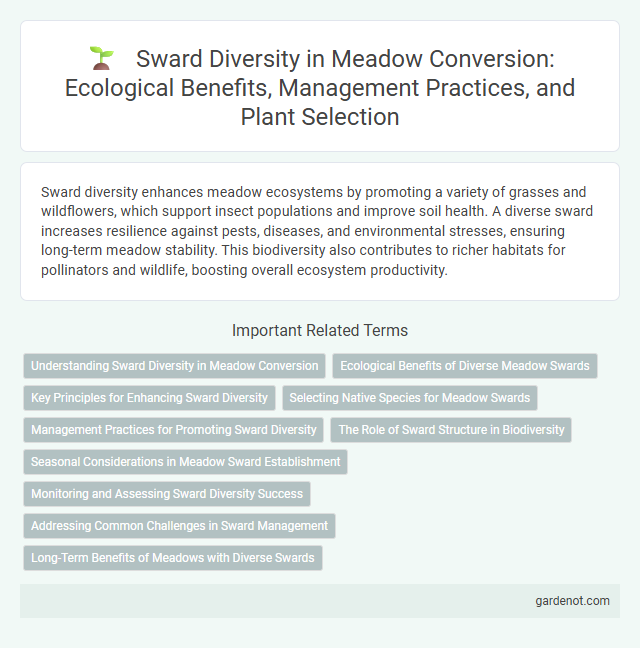 Sward Diversity in Meadow Conversion: Ecological Benefits, Management Practices, and Plant Selection

Sward diversity enhances meadow ecosystems by promoting a variety of grasses and wildflowers, which support insect populations and improve soil health. A diverse sward increases resilience against pests, diseases, and environmental stresses, ensuring long-term meadow stability. This biodiversity also contributes to richer habitats for pollinators and wildlife, boosting overall ecosystem productivity.

Important Related Terms

Understanding Sward Diversity in Meadow Conversion

Ecological Benefits of Diverse Meadow Swards

Key Principles for Enhancing Sward Diversity

Selecting Native Species for Meadow Swards

Management Practices for Promoting Sward Diversity

The Role of Sward Structure in Biodiversity

Seasonal Considerations in Meadow Sward Establishment

Monitoring and Assessing Sward Diversity Success

Addressing Common Challenges in Sward Management

Long-Term Benefits of Meadows with Diverse Swards

gardenot.com