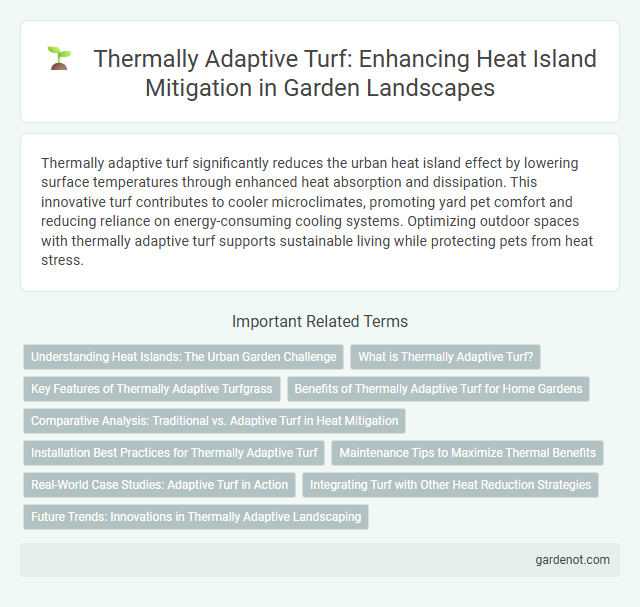 Thermally Adaptive Turf: Enhancing Heat Island Mitigation in Garden Landscapes

Thermally adaptive turf significantly reduces the urban heat island effect by lowering surface temperatures through enhanced heat absorption and dissipation. This innovative turf contributes to cooler microclimates, promoting yard pet comfort and reducing reliance on energy-consuming cooling systems. Optimizing outdoor spaces with thermally adaptive turf supports sustainable living while protecting pets from heat stress.

Important Related Terms

Understanding Heat Islands: The Urban Garden Challenge

What is Thermally Adaptive Turf?

Key Features of Thermally Adaptive Turfgrass

Benefits of Thermally Adaptive Turf for Home Gardens

Comparative Analysis: Traditional vs. Adaptive Turf in Heat Mitigation

Installation Best Practices for Thermally Adaptive Turf

Maintenance Tips to Maximize Thermal Benefits

Real-World Case Studies: Adaptive Turf in Action

Integrating Turf with Other Heat Reduction Strategies

Future Trends: Innovations in Thermally Adaptive Landscaping

gardenot.com