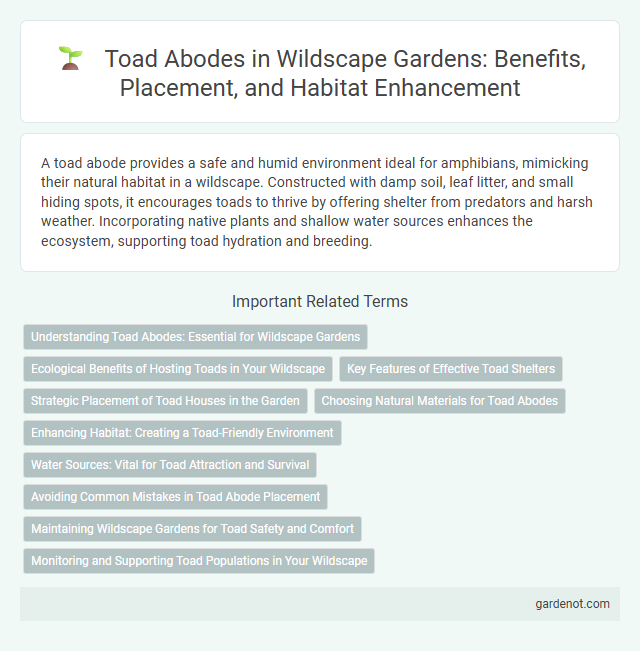 Toad Abodes in Wildscape Gardens: Benefits, Placement, and Habitat Enhancement

A toad abode provides a safe and humid environment ideal for amphibians, mimicking their natural habitat in a wildscape. Constructed with damp soil, leaf litter, and small hiding spots, it encourages toads to thrive by offering shelter from predators and harsh weather. Incorporating native plants and shallow water sources enhances the ecosystem, supporting toad hydration and breeding.

Important Related Terms

Understanding Toad Abodes: Essential for Wildscape Gardens

Ecological Benefits of Hosting Toads in Your Wildscape

Key Features of Effective Toad Shelters

Strategic Placement of Toad Houses in the Garden

Choosing Natural Materials for Toad Abodes

Enhancing Habitat: Creating a Toad-Friendly Environment

Water Sources: Vital for Toad Attraction and Survival

Avoiding Common Mistakes in Toad Abode Placement

Maintaining Wildscape Gardens for Toad Safety and Comfort

Monitoring and Supporting Toad Populations in Your Wildscape

gardenot.com