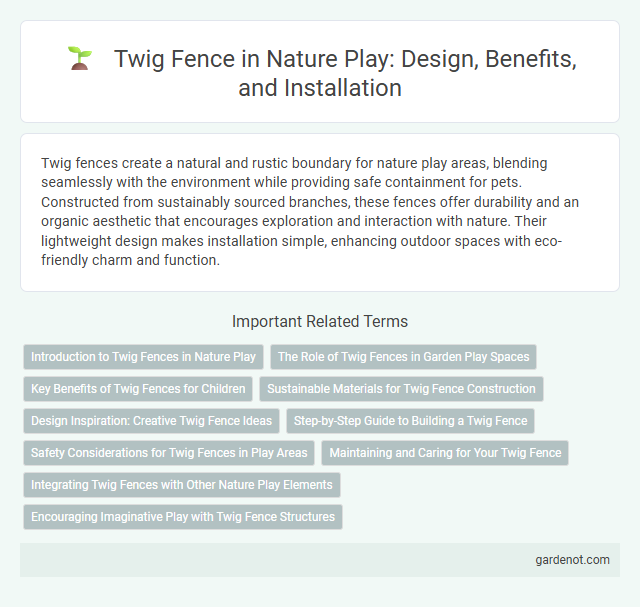 Twig Fence in Nature Play: Design, Benefits, and Installation

Twig fences create a natural and rustic boundary for nature play areas, blending seamlessly with the environment while providing safe containment for pets. Constructed from sustainably sourced branches, these fences offer durability and an organic aesthetic that encourages exploration and interaction with nature. Their lightweight design makes installation simple, enhancing outdoor spaces with eco-friendly charm and function.

Important Related Terms

Introduction to Twig Fences in Nature Play

The Role of Twig Fences in Garden Play Spaces

Key Benefits of Twig Fences for Children

Sustainable Materials for Twig Fence Construction

Design Inspiration: Creative Twig Fence Ideas

Step-by-Step Guide to Building a Twig Fence

Safety Considerations for Twig Fences in Play Areas

Maintaining and Caring for Your Twig Fence

Integrating Twig Fences with Other Nature Play Elements

Encouraging Imaginative Play with Twig Fence Structures

gardenot.com