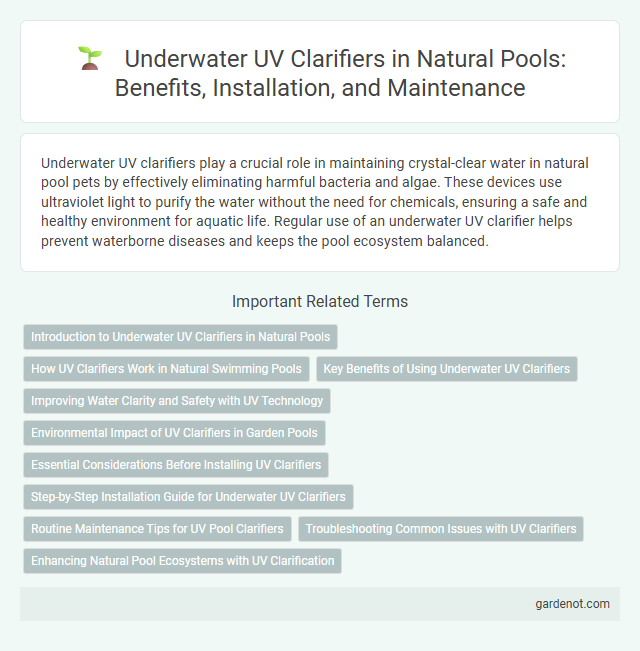 Underwater UV Clarifiers in Natural Pools: Benefits, Installation, and Maintenance

Underwater UV clarifiers play a crucial role in maintaining crystal-clear water in natural pool pets by effectively eliminating harmful bacteria and algae. These devices use ultraviolet light to purify the water without the need for chemicals, ensuring a safe and healthy environment for aquatic life. Regular use of an underwater UV clarifier helps prevent waterborne diseases and keeps the pool ecosystem balanced.

Important Related Terms

Introduction to Underwater UV Clarifiers in Natural Pools

How UV Clarifiers Work in Natural Swimming Pools

Key Benefits of Using Underwater UV Clarifiers

Improving Water Clarity and Safety with UV Technology

Environmental Impact of UV Clarifiers in Garden Pools

Essential Considerations Before Installing UV Clarifiers

Step-by-Step Installation Guide for Underwater UV Clarifiers

Routine Maintenance Tips for UV Pool Clarifiers

Troubleshooting Common Issues with UV Clarifiers

Enhancing Natural Pool Ecosystems with UV Clarification

gardenot.com