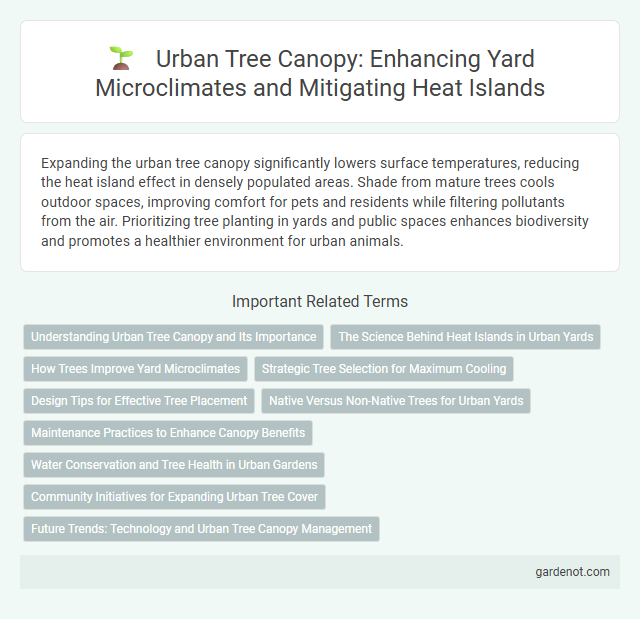 Urban Tree Canopy: Enhancing Yard Microclimates and Mitigating Heat Islands

Expanding the urban tree canopy significantly lowers surface temperatures, reducing the heat island effect in densely populated areas. Shade from mature trees cools outdoor spaces, improving comfort for pets and residents while filtering pollutants from the air. Prioritizing tree planting in yards and public spaces enhances biodiversity and promotes a healthier environment for urban animals.

Important Related Terms

Understanding Urban Tree Canopy and Its Importance

The Science Behind Heat Islands in Urban Yards

How Trees Improve Yard Microclimates

Strategic Tree Selection for Maximum Cooling

Design Tips for Effective Tree Placement

Native Versus Non-Native Trees for Urban Yards

Maintenance Practices to Enhance Canopy Benefits

Water Conservation and Tree Health in Urban Gardens

Community Initiatives for Expanding Urban Tree Cover

Future Trends: Technology and Urban Tree Canopy Management

gardenot.com