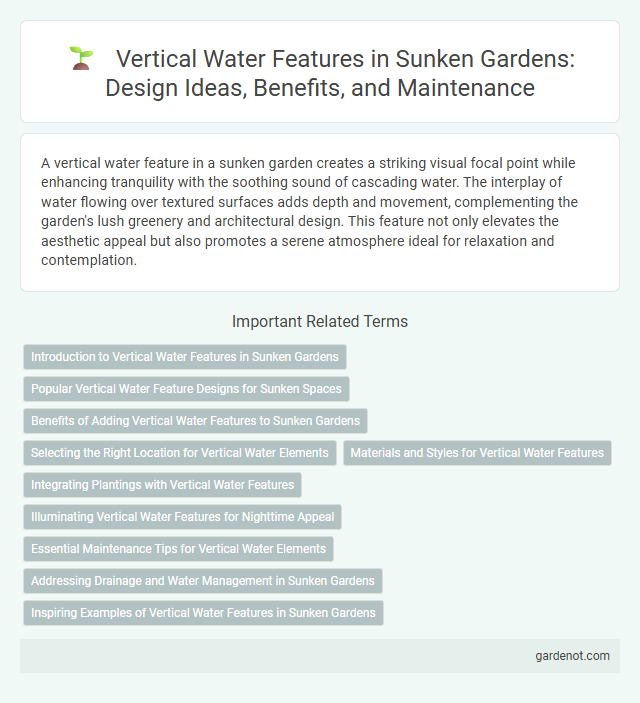 Vertical Water Features in Sunken Gardens: Design Ideas, Benefits, and Maintenance

A vertical water feature in a sunken garden creates a striking visual focal point while enhancing tranquility with the soothing sound of cascading water. The interplay of water flowing over textured surfaces adds depth and movement, complementing the garden's lush greenery and architectural design. This feature not only elevates the aesthetic appeal but also promotes a serene atmosphere ideal for relaxation and contemplation.

Important Related Terms

Introduction to Vertical Water Features in Sunken Gardens

Popular Vertical Water Feature Designs for Sunken Spaces

Benefits of Adding Vertical Water Features to Sunken Gardens

Selecting the Right Location for Vertical Water Elements

Materials and Styles for Vertical Water Features

Integrating Plantings with Vertical Water Features

Illuminating Vertical Water Features for Nighttime Appeal

Essential Maintenance Tips for Vertical Water Elements

Addressing Drainage and Water Management in Sunken Gardens

Inspiring Examples of Vertical Water Features in Sunken Gardens

gardenot.com